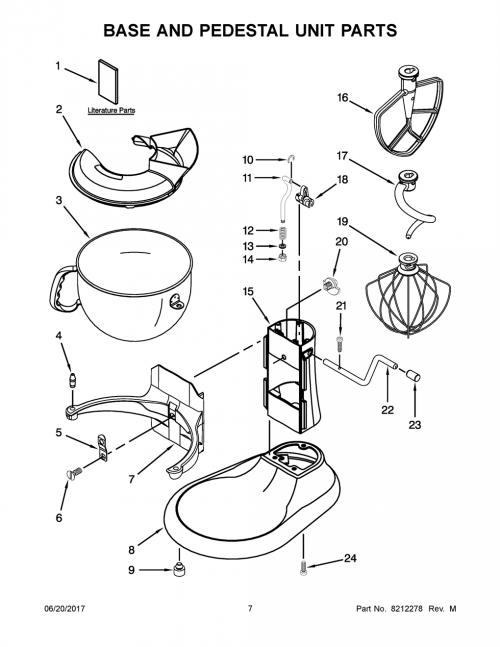 BASE AND PEDESTAL UNIT PARTS

1

Literature Parts

2

3

4

5

6

7

8

9

10

11

12

13

14

15

16

17

18

19

20

21

22

23

24

06/20/2017

7

Part No. 8212278 Rev. M