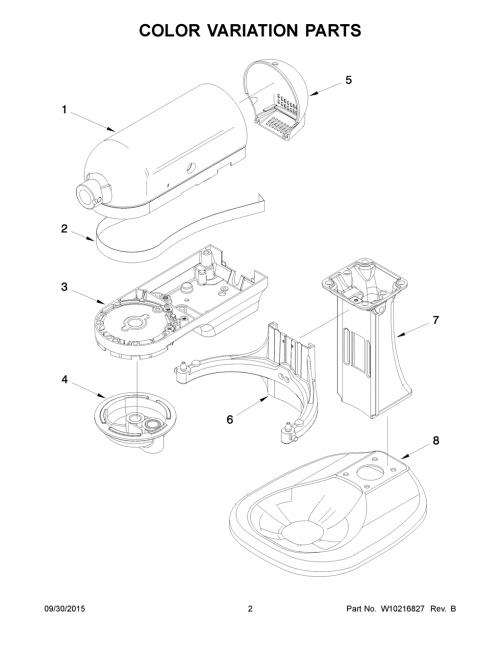 COLOR VARIATION PARTS

1

5

2

3

7

4

6

8

09/30/2015

2

Part No. W10216827 Rev. B