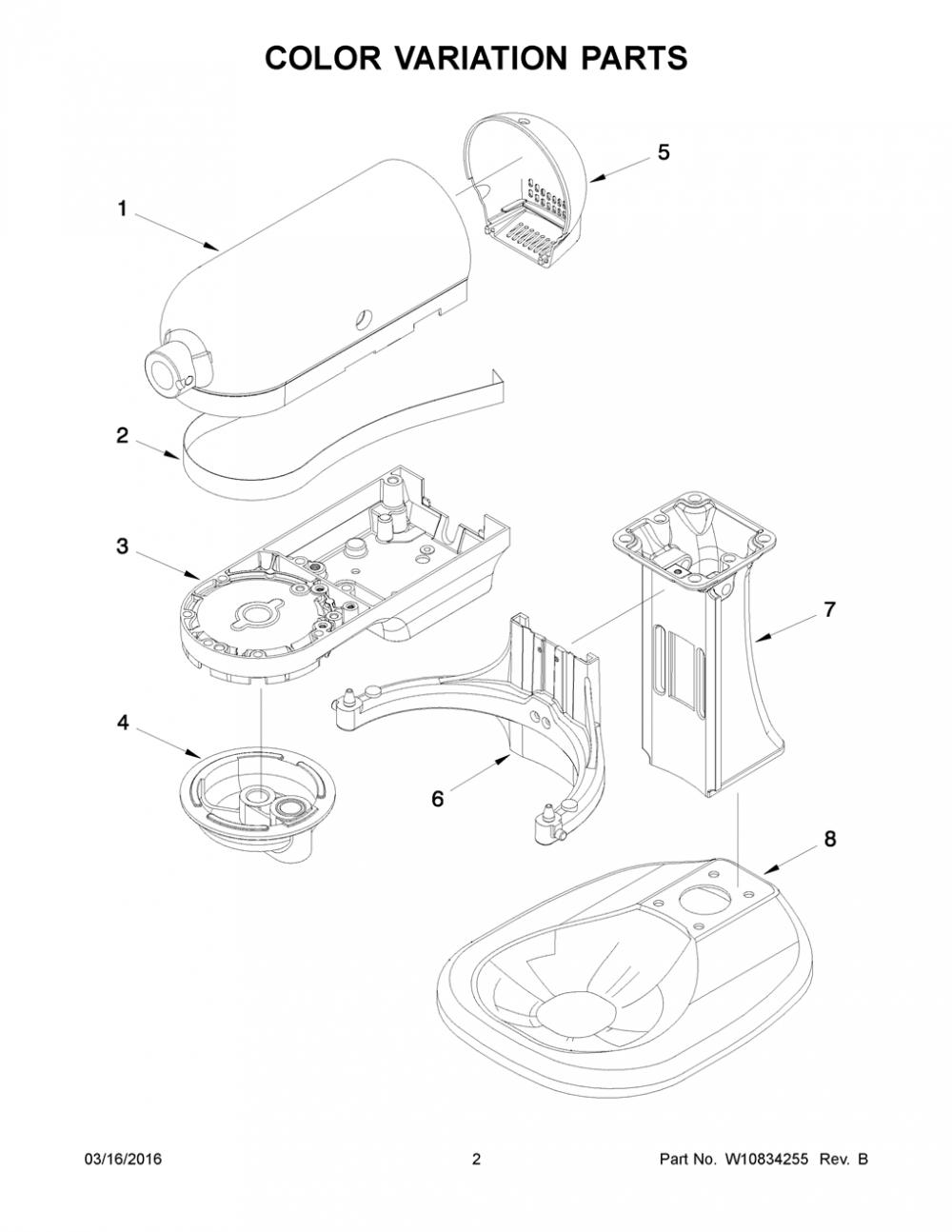 COLOR VARIATION PARTS

5

1

2

3

7

4

6

8

03/16/2016

2

Part No. W10834255 Rev. B