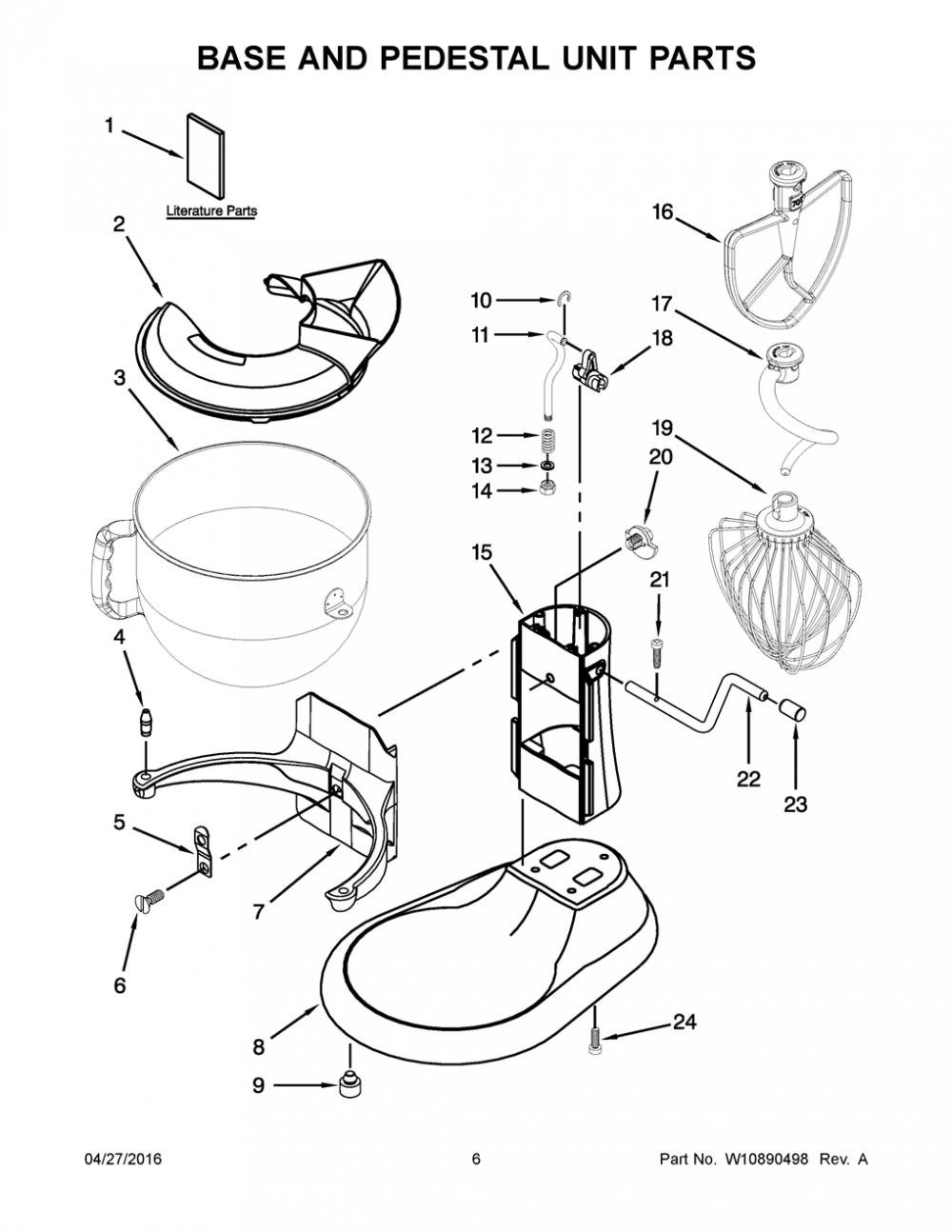 BASE AND PEDESTAL UNIT PARTS

1

Literature Parts

2

3

4

5

6

7

8

9

10

11

12

13

14

15

16

17

18

19

20

21

22

23

24

04/27/2016

6

Part No. W10890498 Rev. A