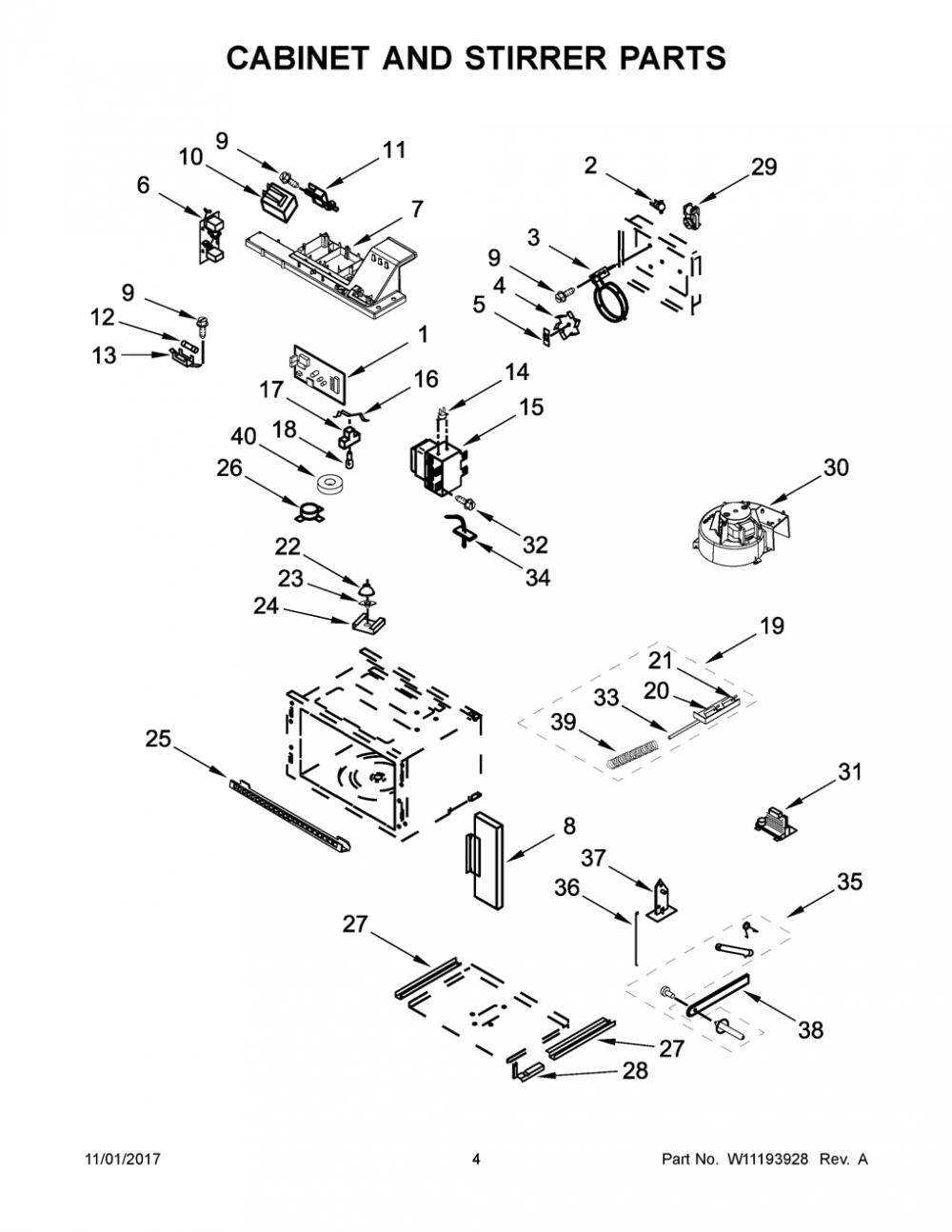 CABINET AND STIRRER PARTS

9
10
11
6
7
2
29
3
9
4
5
9
12
13
1
17
16
14
15
18
40
26
30
32
34
22
23
24
19
21
20
33
39
25
31
8
37
36
35
27
38
27
28

11/01/2017
4
Part No. W11193928 Rev. A