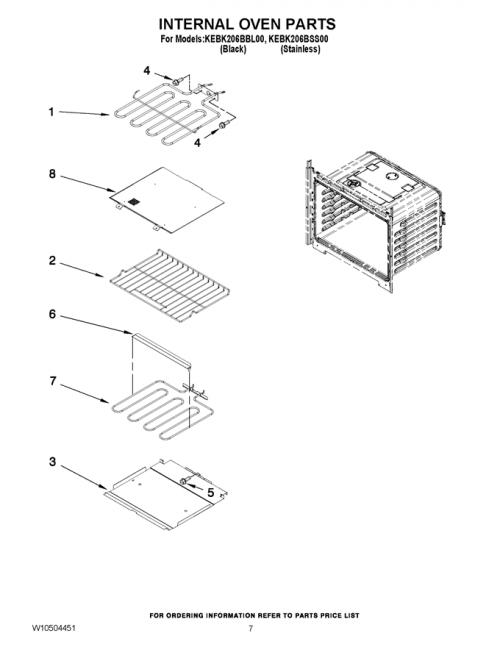 INTERNAL OVEN PARTS

For Models:KEBK206BBL00, KEBK206BSS00
(Black) (Stainless)

4

1

4

8

2

6

7

3

5

FOR ORDERING INFORMATION REFER TO PARTS PRICE LIST

W10504451

7