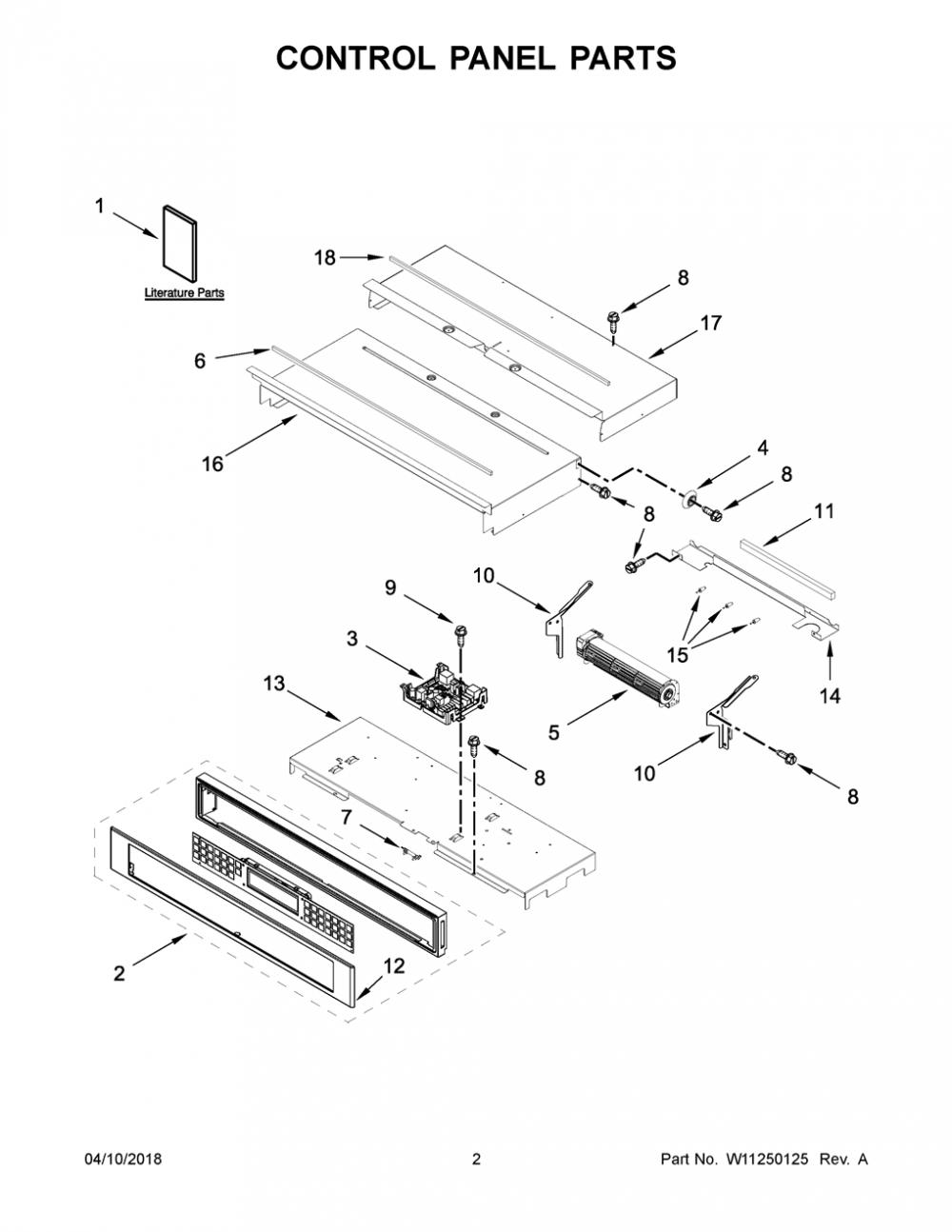 CONTROL PANEL PARTS

1

Literature Parts

18

8

17

6

16

4

8

8

11

9

10

3

15

13

14

5

8

10

8

7

2

12

04/10/2018

2

Part No. W11250125 Rev. A