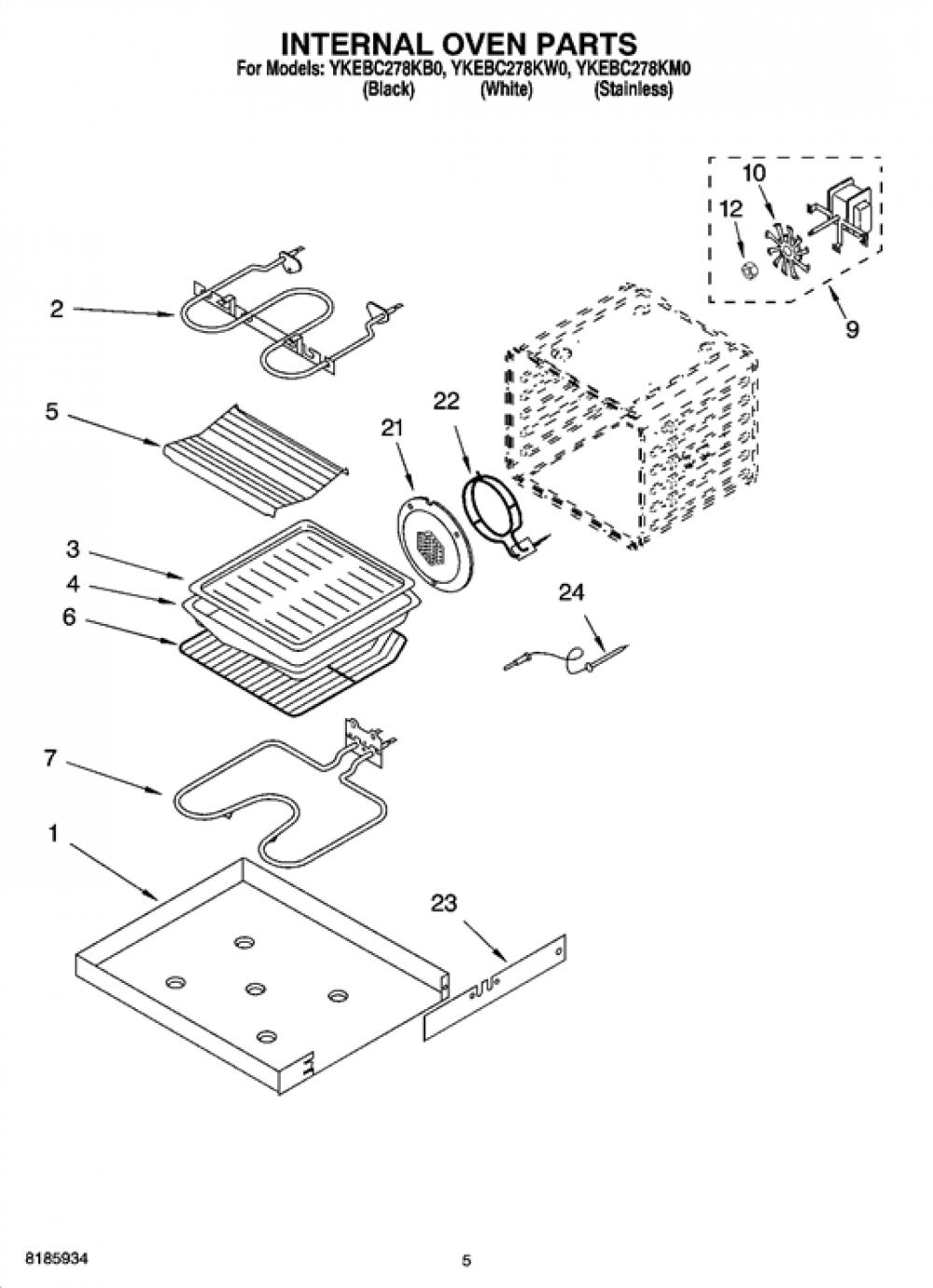 INTERNAL OVEN PARTS
For Models: YKEBC278KB0, YKEBC278KW0, YKEBC278KM0
(Black) (White) (Stainless)

10
12
9
2
5
22
21
3
4
6
24
7
1
23

8185934
5