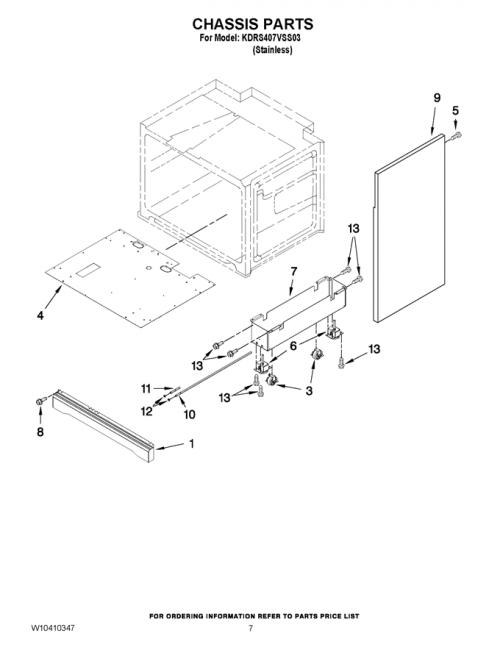 CHASSIS PARTS
For Model: KDRS407VSS03
(Stainless)

9
5
13
7
4
6
13
13
11
3
13
12
10
8
1

FOR ORDERING INFORMATION REFER TO PARTS PRICE LIST
W10410347
7