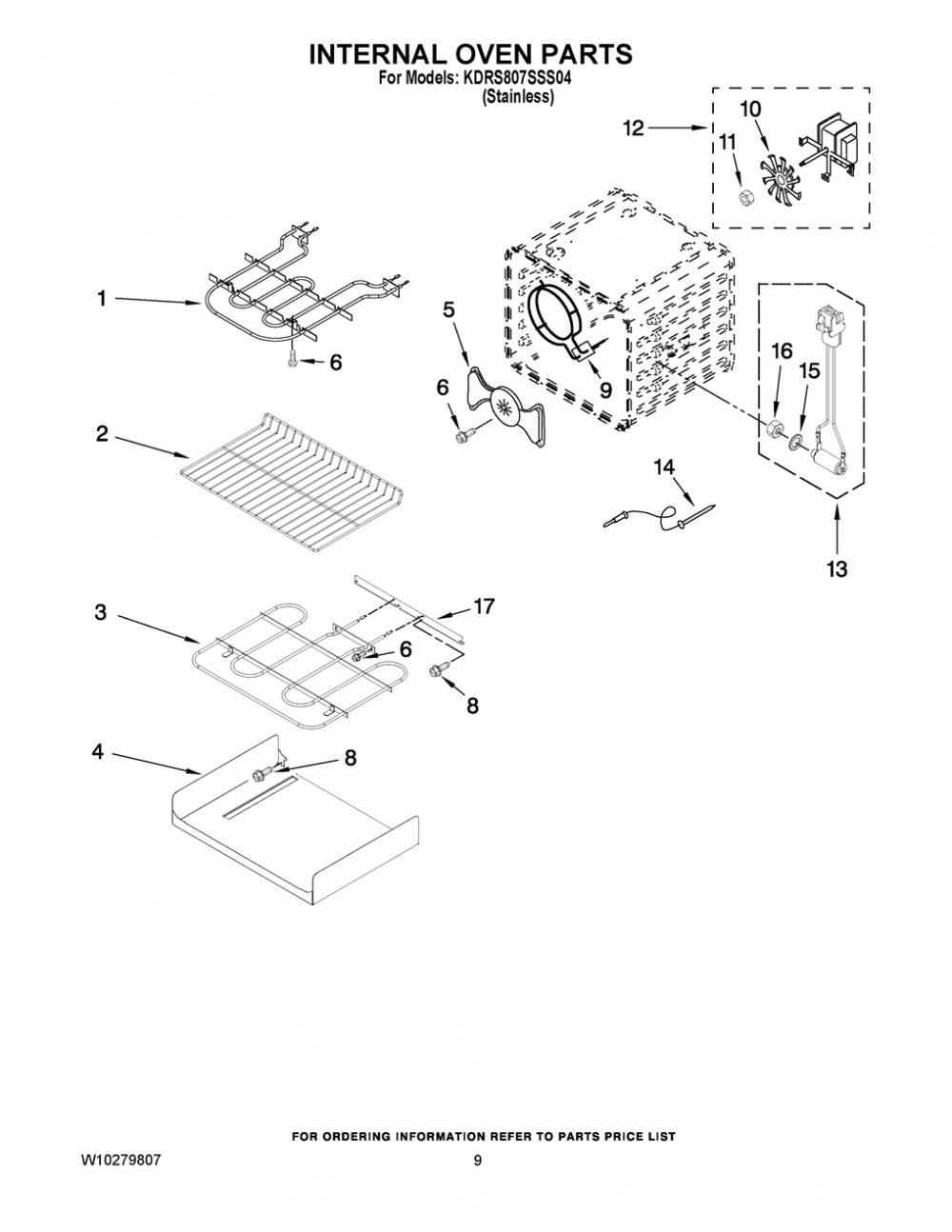 INTERNAL OVEN PARTS
For Models: KDRS807SSS04
(Stainless)

12
10
11
1
6
5
6
9
16
15
2
14
13
3
17
6
8
4
8

FOR ORDERING INFORMATION REFER TO PARTS PRICE LIST
W10279807
9