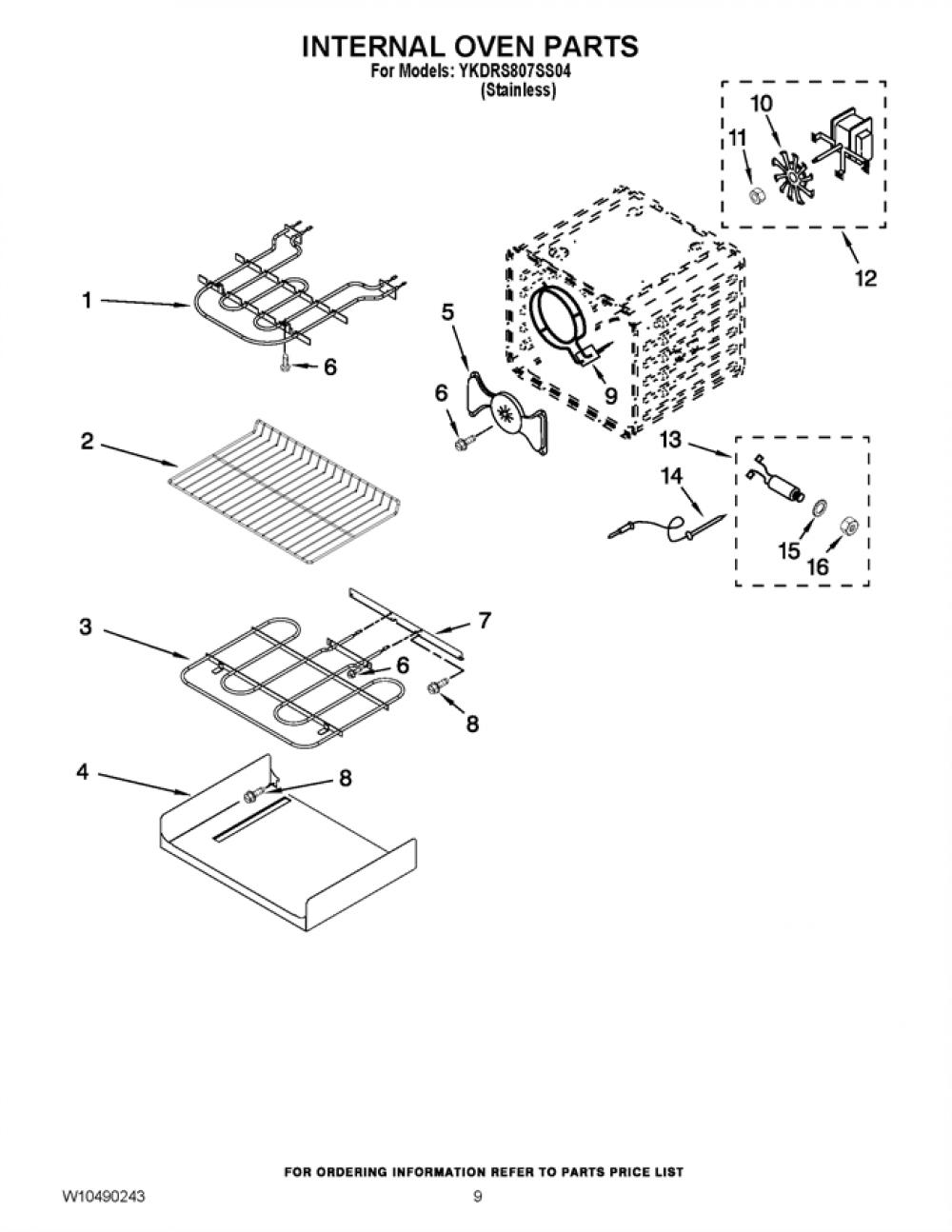 INTERNAL OVEN PARTS
For Models: YKDRS807SS04
(Stainless)

10
11
12
1
6
5
6
9
2
13
14
15
16
3
7
6
8
4
8

FOR ORDERING INFORMATION REFER TO PARTS PRICE LIST

W10490243
9