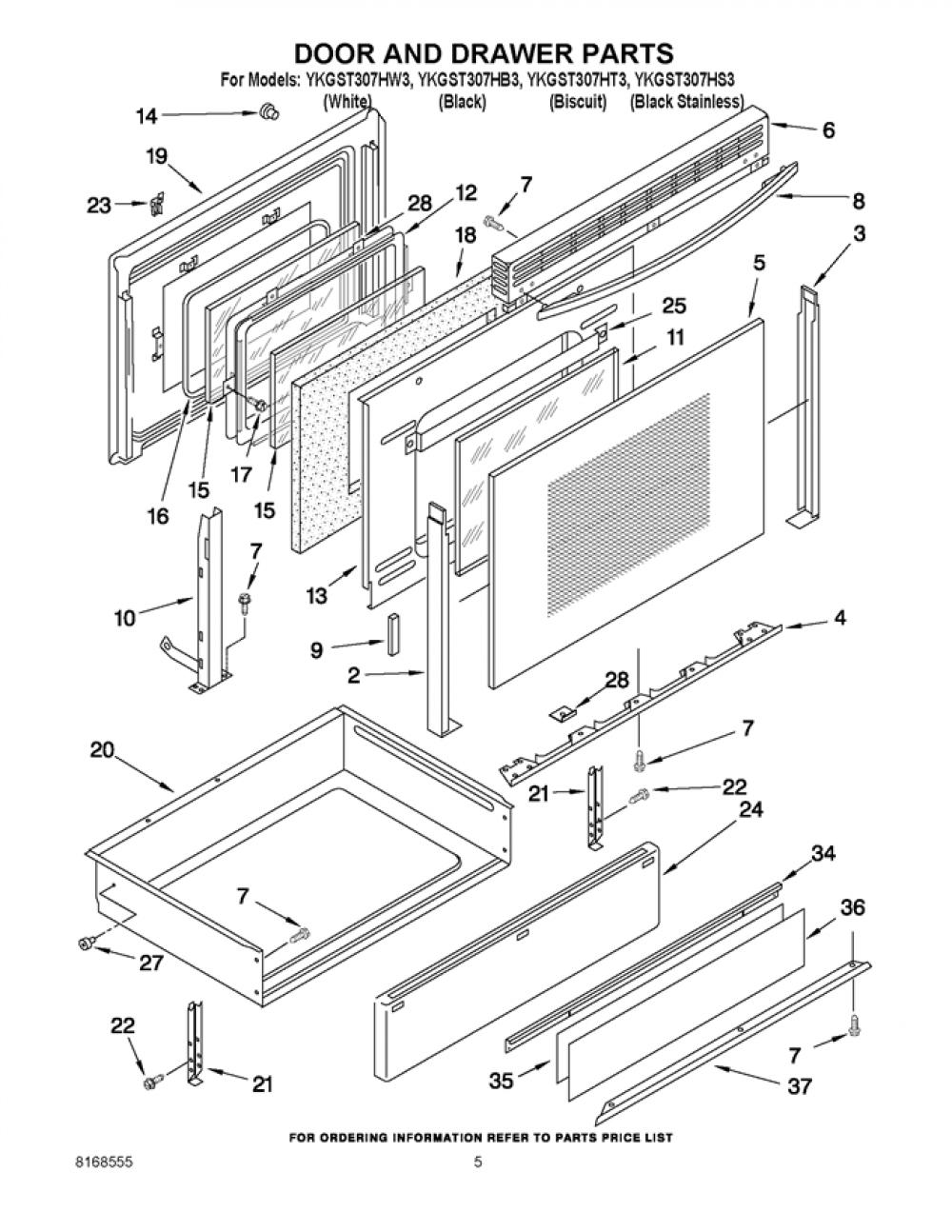 DOOR AND DRAWER PARTS
For Models: YKGST307HW3, YKGST307HB3, YKGST307HT3, YKGST307HS3
(White) (Black) (Biscuit) (Black Stainless)

14
19
23
28
12
7
18
6
8
3
5
25
11
16
15
17
15
13
10
7
9
2
4
28
7
20
21
22
24
34
36
7
27
22
21
35
7
37

FOR ORDERING INFORMATION REFER TO PARTS PRICE LIST

8168555
5