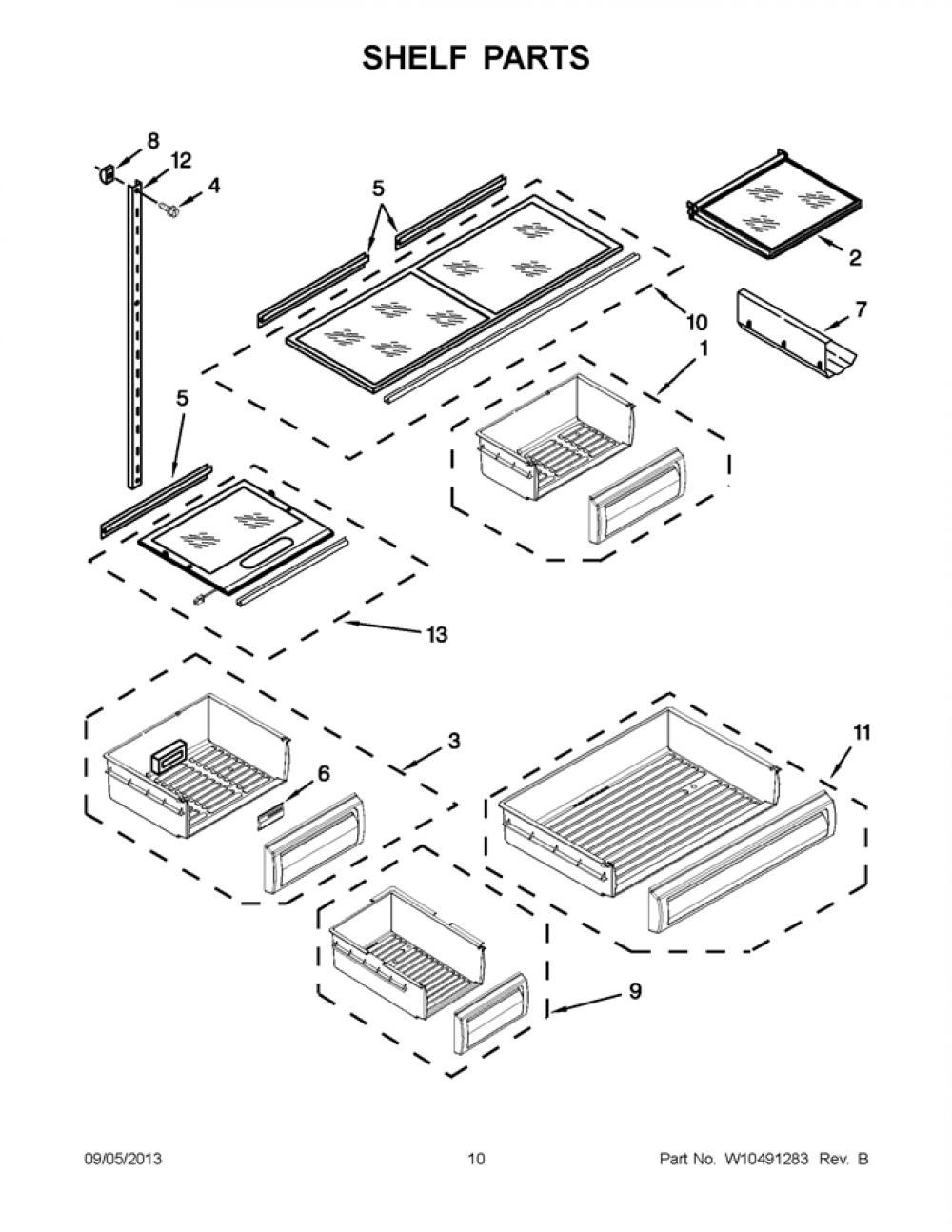 SHELF PARTS

8
12
4
5
2
7
10
1
5
13
3
6
11
9

09/05/2013 10 Part No. W10491283 Rev. B