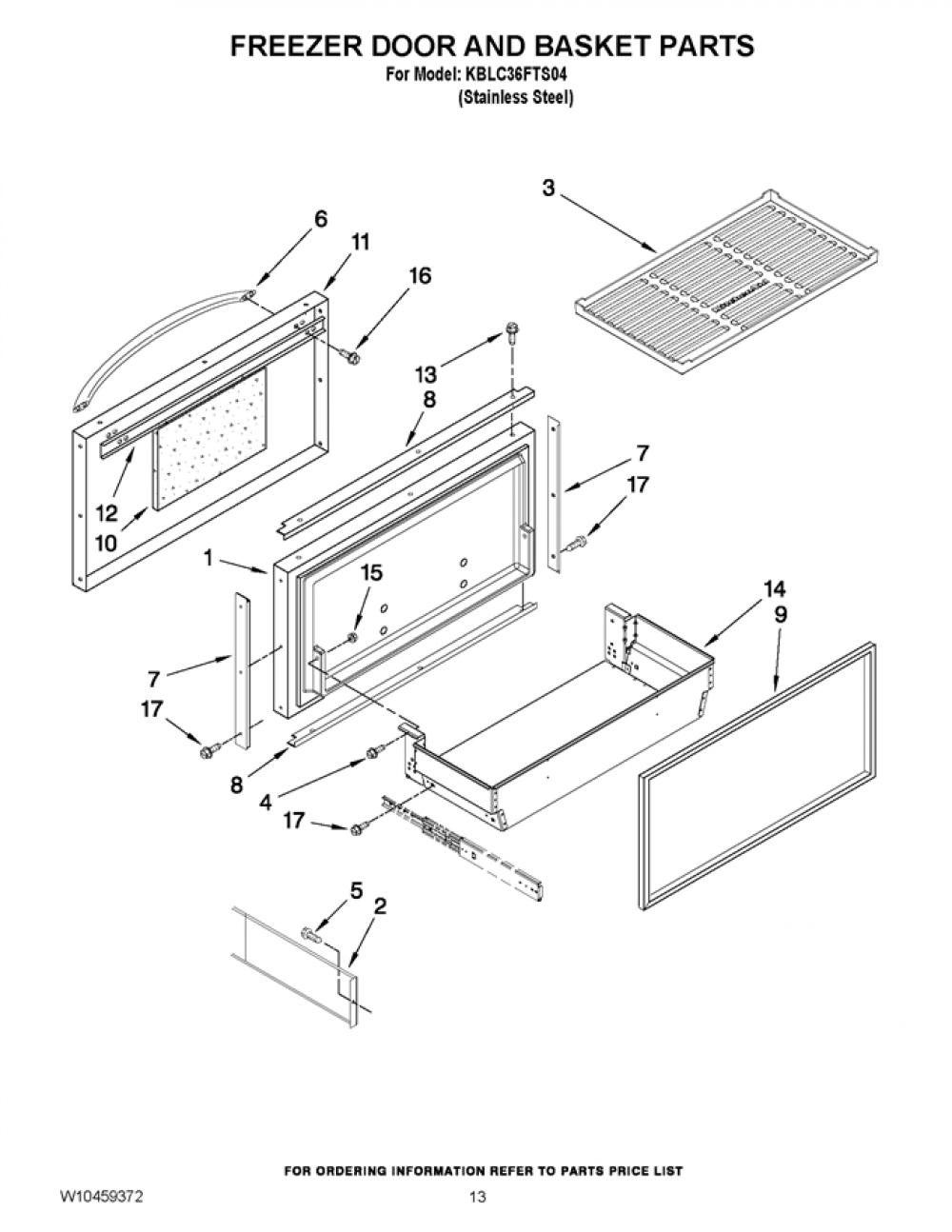 FREEZER DOOR AND BASKET PARTS
For Model: KBLC36FTS04
(Stainless Steel)

3
6
11
16
13
8
7
17
12
10
1
15
14
9
7
17
8
4
17
5
2

FOR ORDERING INFORMATION REFER TO PARTS PRICE LIST

W10459372
13