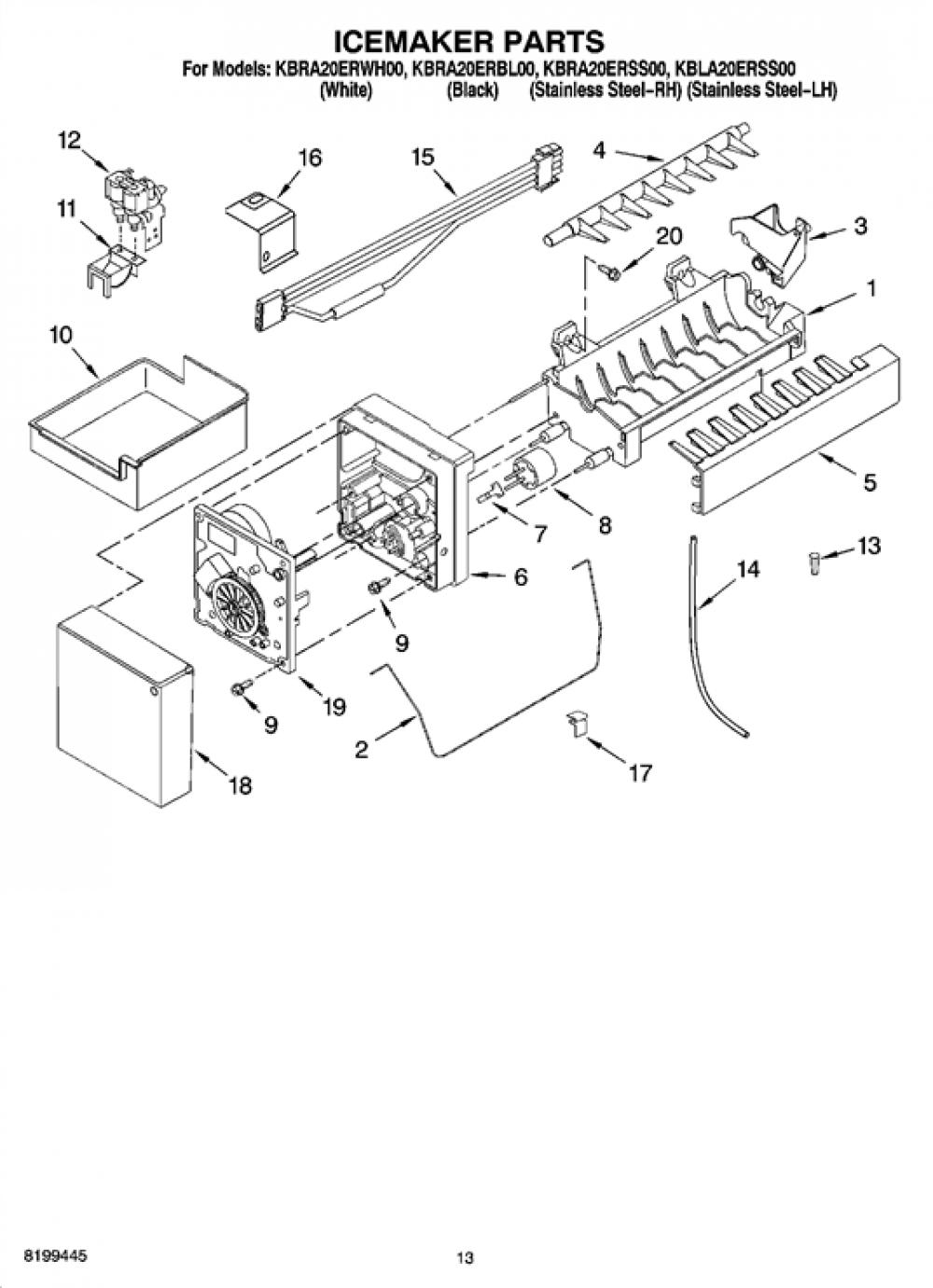 ICEMAKER PARTS
For Models: KBRA20ERWH00, KBRA20ERBL00, KBRA20ERSS00, KBLA20ERSS00
(White) (Black) (Stainless Steel–RH) (Stainless Steel–LH)

12
16
15
4
11
20
3
1
10
5
7
8
6
13
14
9
19
9
2
17
18

8199445
13