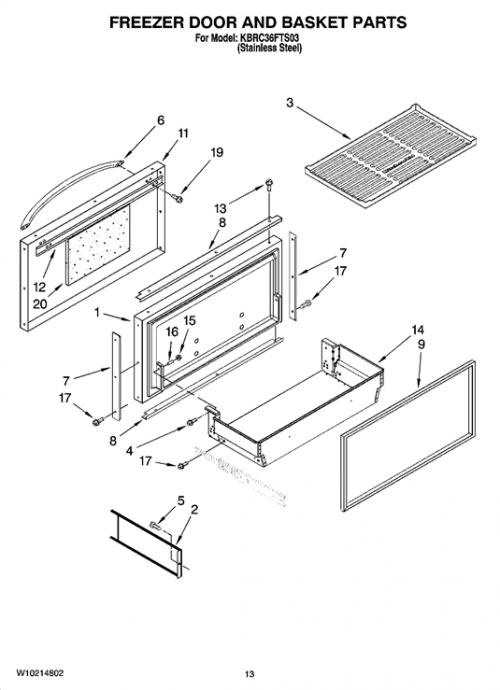 FREEZER DOOR AND BASKET PARTS
For Model: KBRC36FTS03
(Stainless Steel)

3
6
11
19
13
8
7
17
12
20
1
15
16
14
9
7
17
8
4
17
5
2

W10214802

13