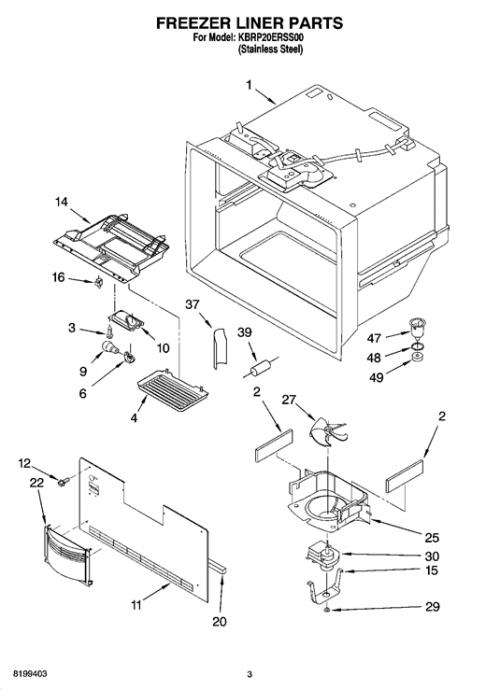 FREEZER LINER PARTS
For Model: KBRP20ERSS00
(Stainless Steel)

1
14
16
3
10
9
6
4
37
39
47
48
49
2
27
2
12
22
25
30
15
29
11
20

8199403
3