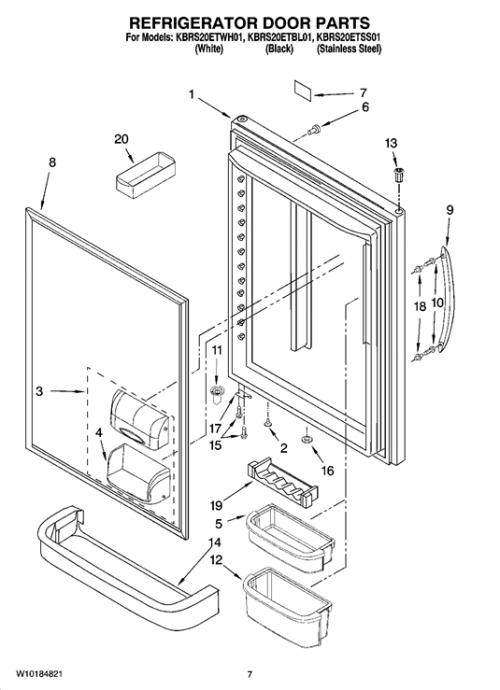 REFRIGERATOR DOOR PARTS
For Models: KBRS20ETWH01, KBRS20ETBL01, KBRS20ETSS01
(White) (Black) (Stainless Steel)

1
7
6
20
13
8
9
18
10
11
3
17
15
2
16
4
19
5
14
12

W10184821
7