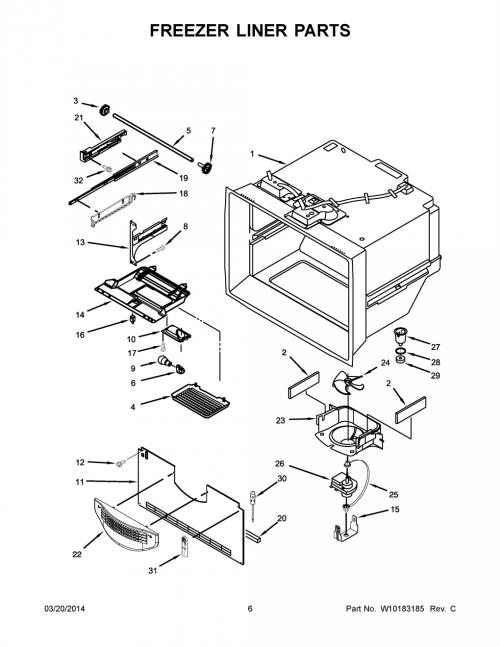 FREEZER LINER PARTS

3
21
5
7
1
32
19
18
8
13
14
16
10
17
9
6
4
2
24
27
28
29
2
23
12
11
26
30
25
15
20
22
31

03/20/2014
6
Part No. W10183185 Rev. C