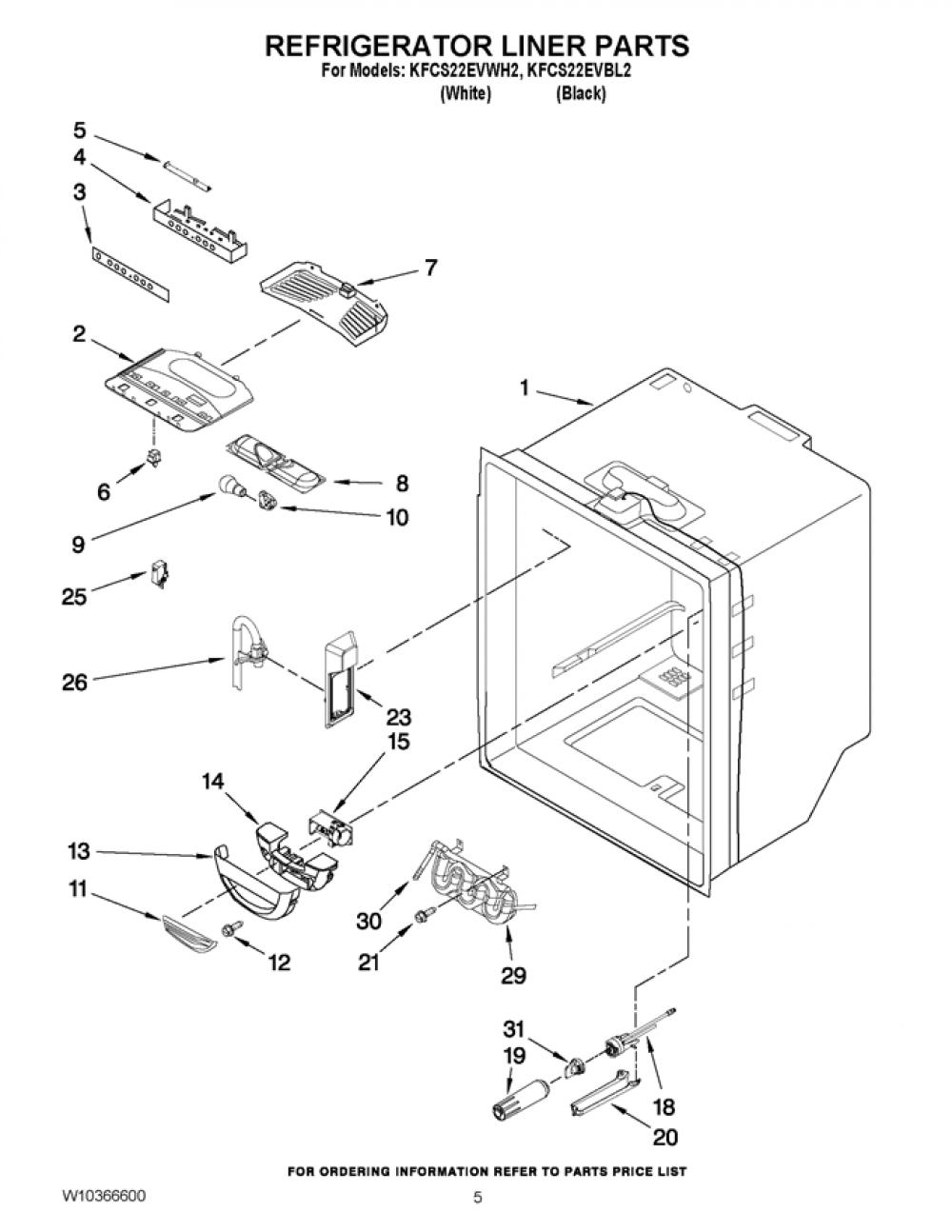 REFRIGERATOR LINER PARTS
For Models: KFCS22EVWH2, KFCS22EVBL2
(White) (Black)

5
4
3
7
2
1
6
8
9
10
25
26
23
15
14
13
11
12
30
21
29
31
19
18
20

FOR ORDERING INFORMATION REFER TO PARTS PRICE LIST

W10366600

5