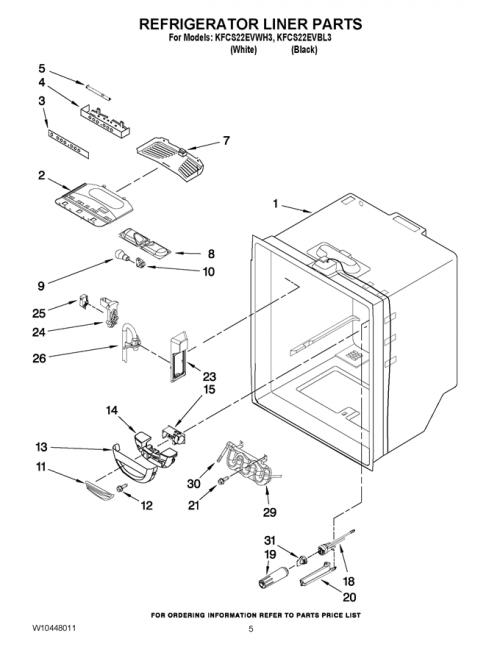 REFRIGERATOR LINER PARTS
For Models: KFCS22EVWH3, KFCS22EVBL3
(White) (Black)

5
4
3
7
2
1
8
9
10
25
24
26
23
15
14
13
11
12
30
21
29
31
19
18
20

FOR ORDERING INFORMATION REFER TO PARTS PRICE LIST

W10448011

5