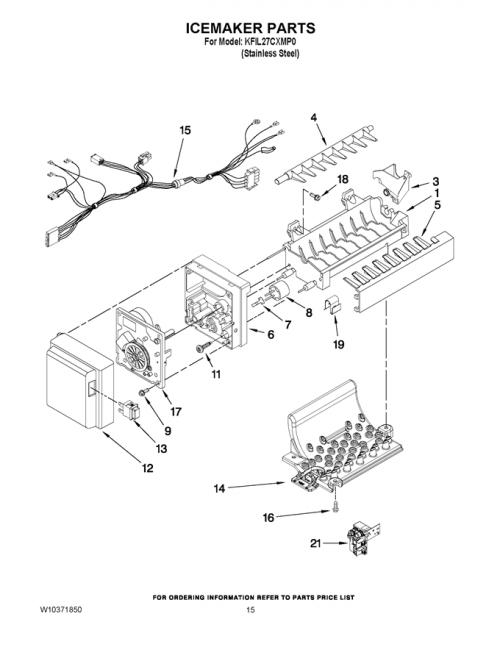 ICEMAKER PARTS
For Model: KFIL27CXMP0
(Stainless Steel)

15
4
18
3
1
5
8
7
6
19
11
17
9
13
12
14
16
21

FOR ORDERING INFORMATION REFER TO PARTS PRICE LIST
W10371850
15