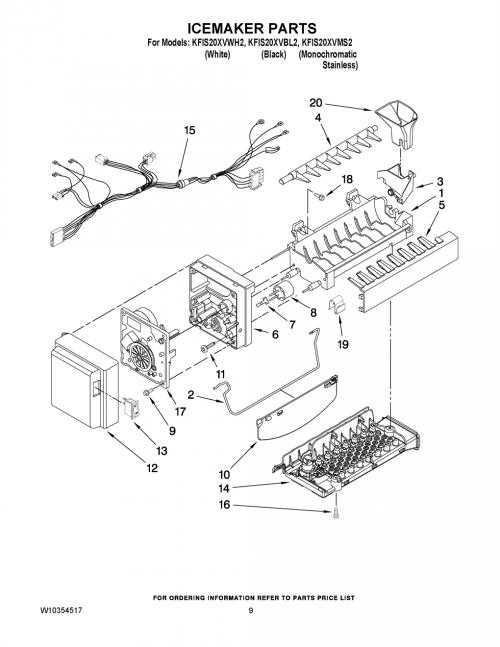 ICEMAKER PARTS
For Models: KFIS20XVWH2, KFIS20XVBL2, KFIS20XVMS2
(White) (Black) (Monochromatic Stainless)

20
4
15
18
3
1
5
8
7
6
19
11
2
17
9
13
12
10
14
16

FOR ORDERING INFORMATION REFER TO PARTS PRICE LIST
W10354517
9