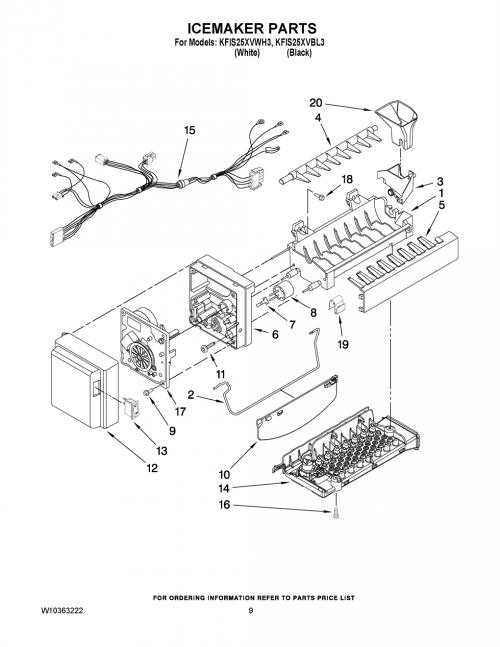 ICEMAKER PARTS
For Models: KFIS25XVWH3, KFIS25XVBL3
(White) (Black)

20
4
15
18
3
1
5
8
7
6
19
11
2
17
9
13
12
10
14
16

FOR ORDERING INFORMATION REFER TO PARTS PRICE LIST
W10363222
9