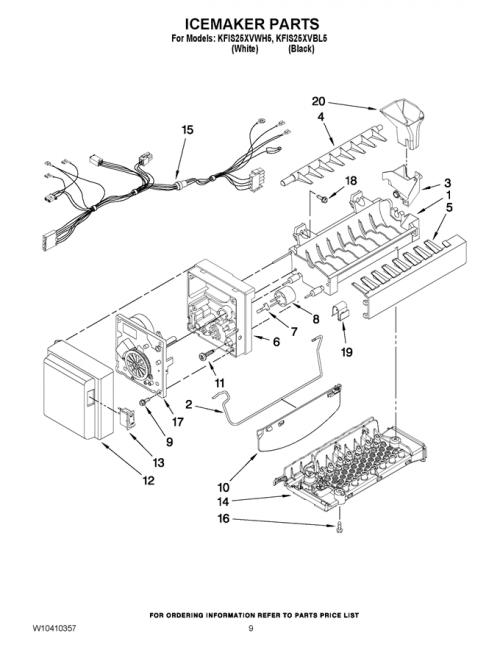 ICEMAKER PARTS
For Models: KFIS25XVWH5, KFIS25XVBL5
(White) (Black)

20
4
15
18
3
1
5
8
7
6
19
11
2
17
9
13
12
10
14
16

FOR ORDERING INFORMATION REFER TO PARTS PRICE LIST
W10410357
9