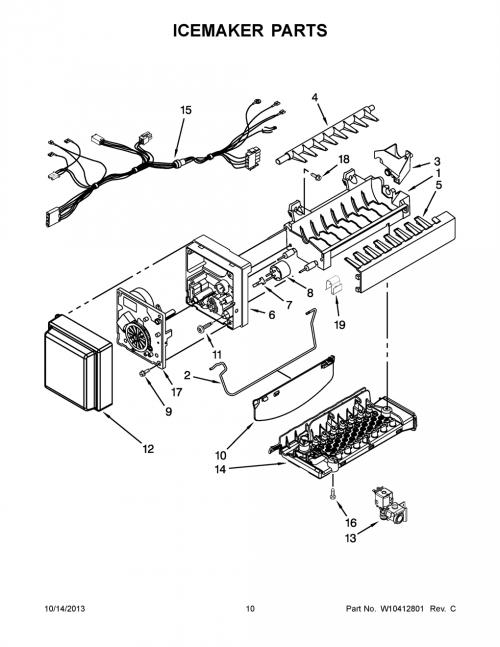 ICEMAKER PARTS

15
4
18
3
1
5
8
7
6
19
11
2
17
9
12
10
14
16
13

10/14/2013
10
Part No. W10412801 Rev. C