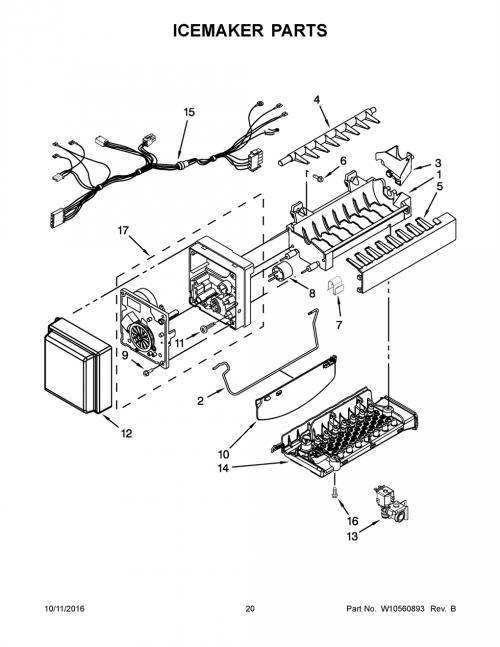 ICEMAKER PARTS

15
4
6
3
1
5
17
8
7
11
9
2
12
10
14
16
13

10/11/2016
20
Part No. W10560893 Rev. B