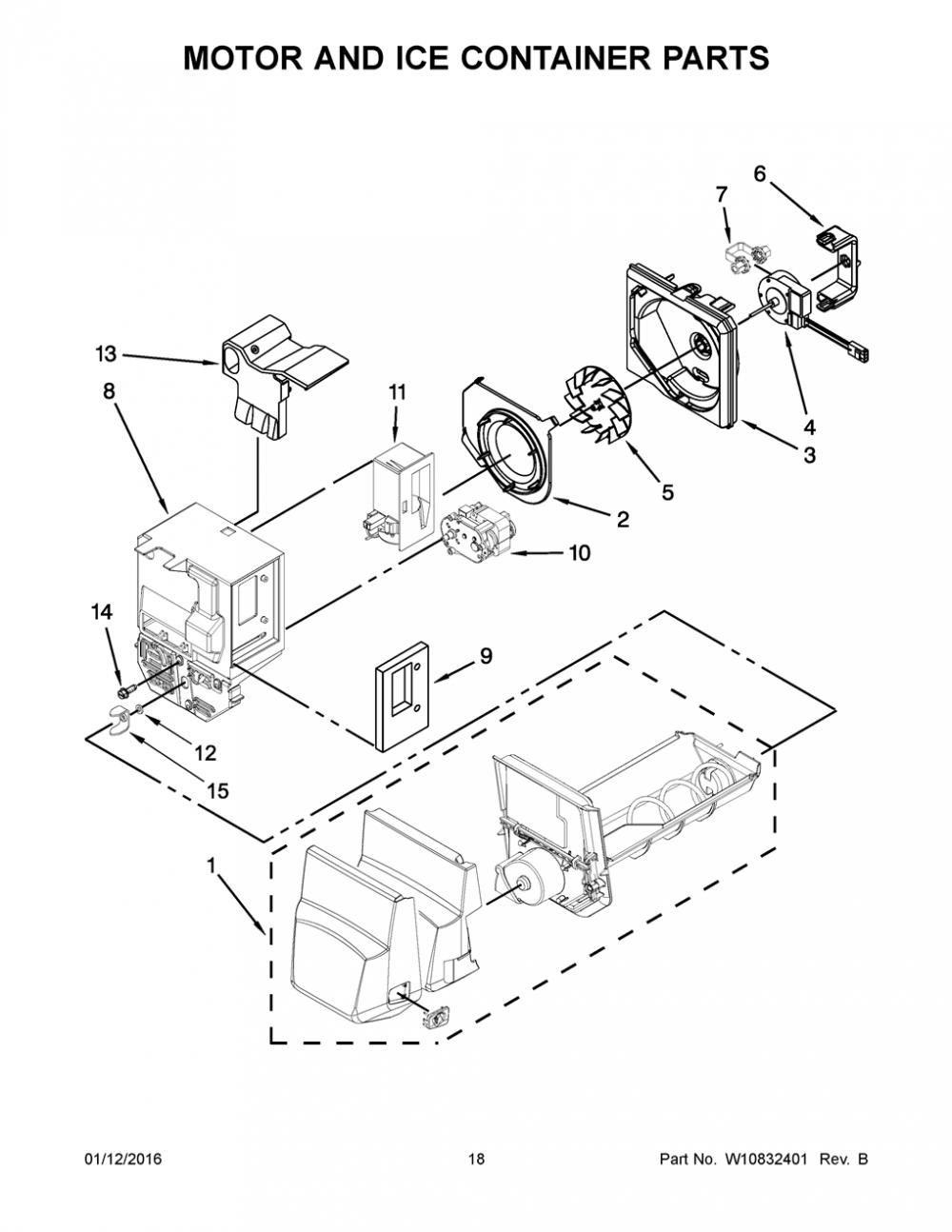 MOTOR AND ICE CONTAINER PARTS

6
7
13
8
11
4
3
5
2
10
14
9
12
15
1

01/12/2016
18
Part No. W10832401 Rev. B