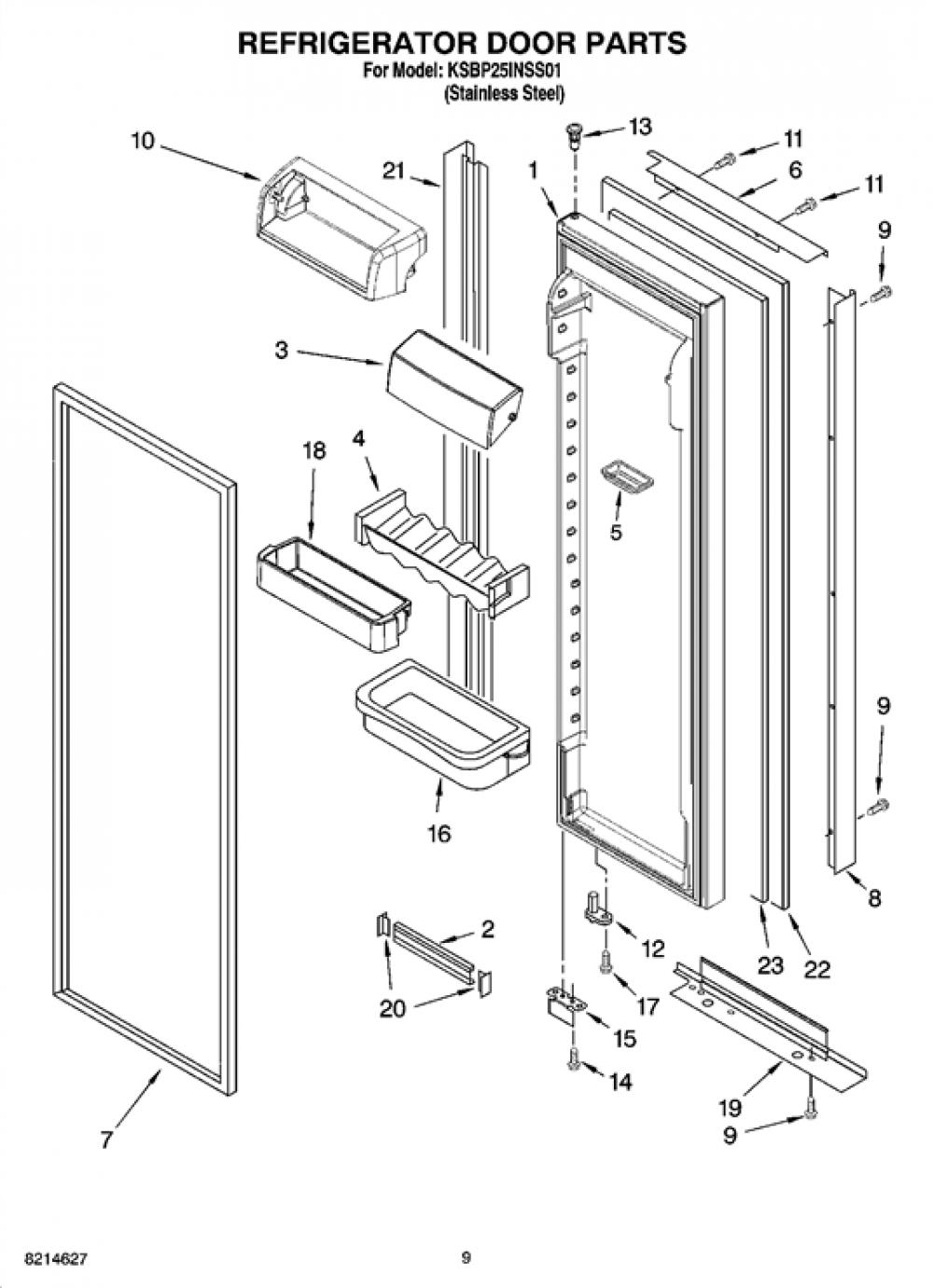 REFRIGERATOR DOOR PARTS
For Model: KSBP25INSS01
(Stainless Steel)

10
21
13
1
11
6
11
9
3
18
4
5
9
16
8
2
12
23
22
20
17
15
14
19
9
7

8214627
9