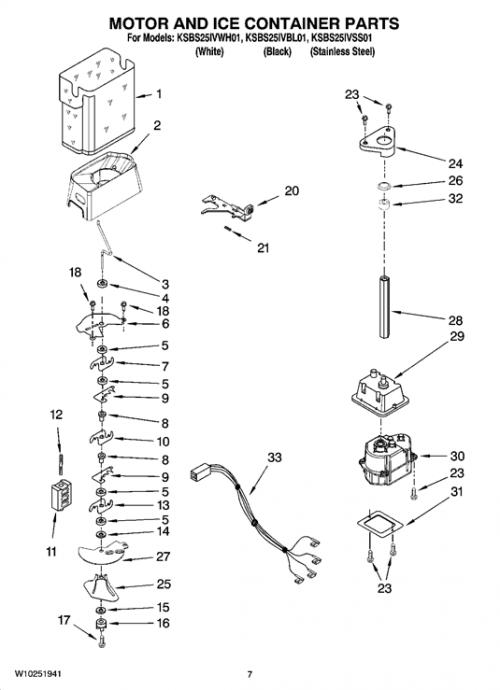 MOTOR AND ICE CONTAINER PARTS
For Models: KSBS25IVWH01, KSBS25IVBL01, KSBS25IVSS01
(White) (Black) (Stainless Steel)

1
2
3
4
18
18
6
5
7
5
9
8
10
8
9
5
13
5
14
27
25
15
16
17
12
11
20
21
33
23
24
26
32
28
29
30
23
31
23

W10251941
7