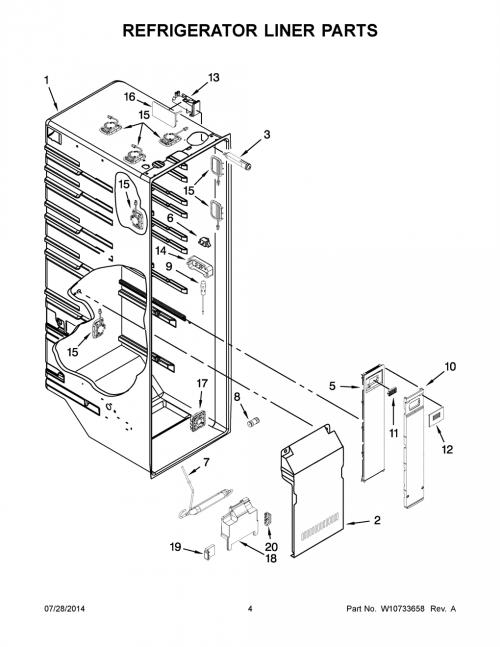 REFRIGERATOR LINER PARTS

1
13
16
15
3
15
15
6
14
9
15
17
8
5
10
11
12
7
2
19
20
18

07/28/2014
4
Part No. W10733658 Rev. A