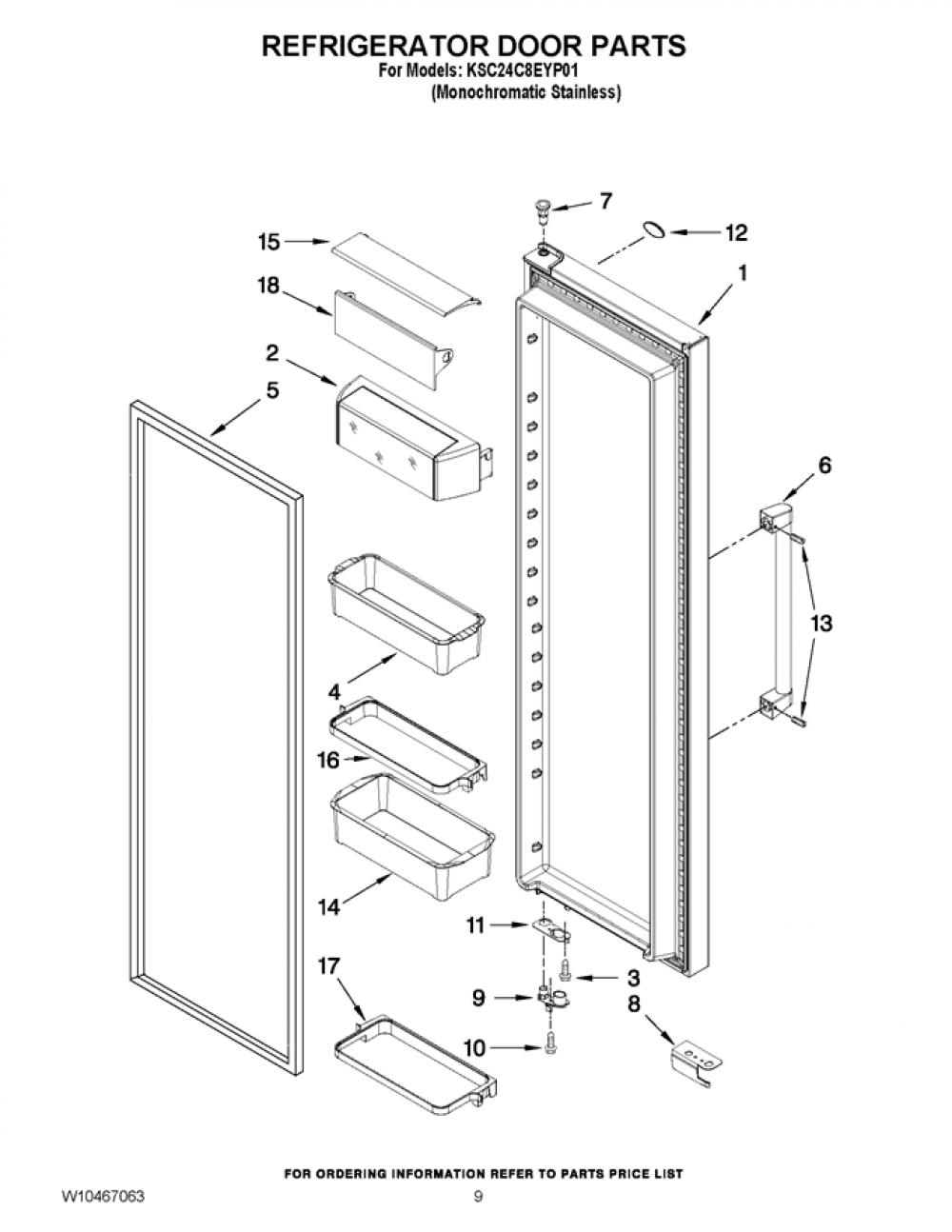 REFRIGERATOR DOOR PARTS
For Models: KSC24C8EYP01
(Monochromatic Stainless)

7
12
15
1
18
2
5
6
13
4
16
14
11
3
9
8
17
10

FOR ORDERING INFORMATION REFER TO PARTS PRICE LIST
W10467063
9