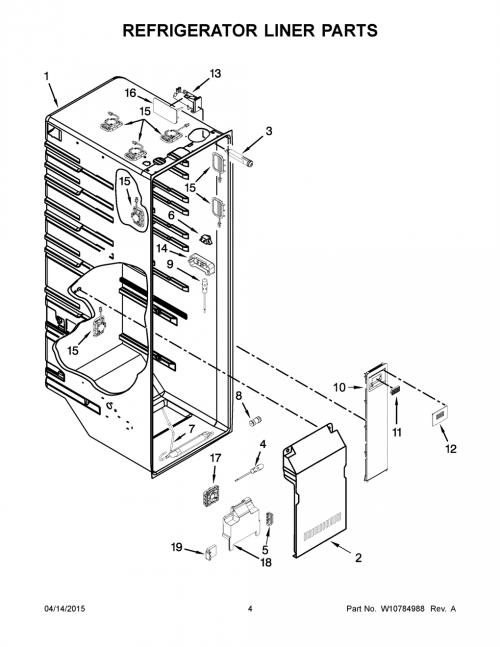 REFRIGERATOR LINER PARTS

1
13
16
15
3
15
15
6
14
9
15
8
10
11
12
7
4
17
5
19
18
2

04/14/2015

4

Part No. W10784988 Rev. A