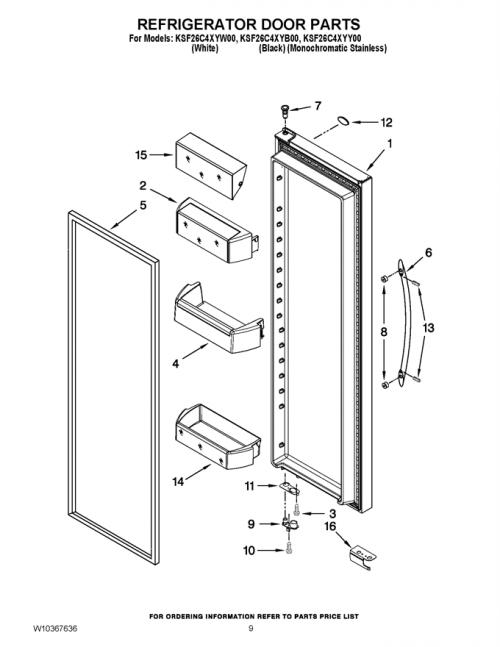 REFRIGERATOR DOOR PARTS
For Models: KSF26C4XYW00, KSF26C4XYB00, KSF26C4XYY00
(White) (Black) (Monochromatic Stainless)

7
12
1
15
2
5
6
8
13
4
14
11
3
9
16
10

FOR ORDERING INFORMATION REFER TO PARTS PRICE LIST
W10367636
9