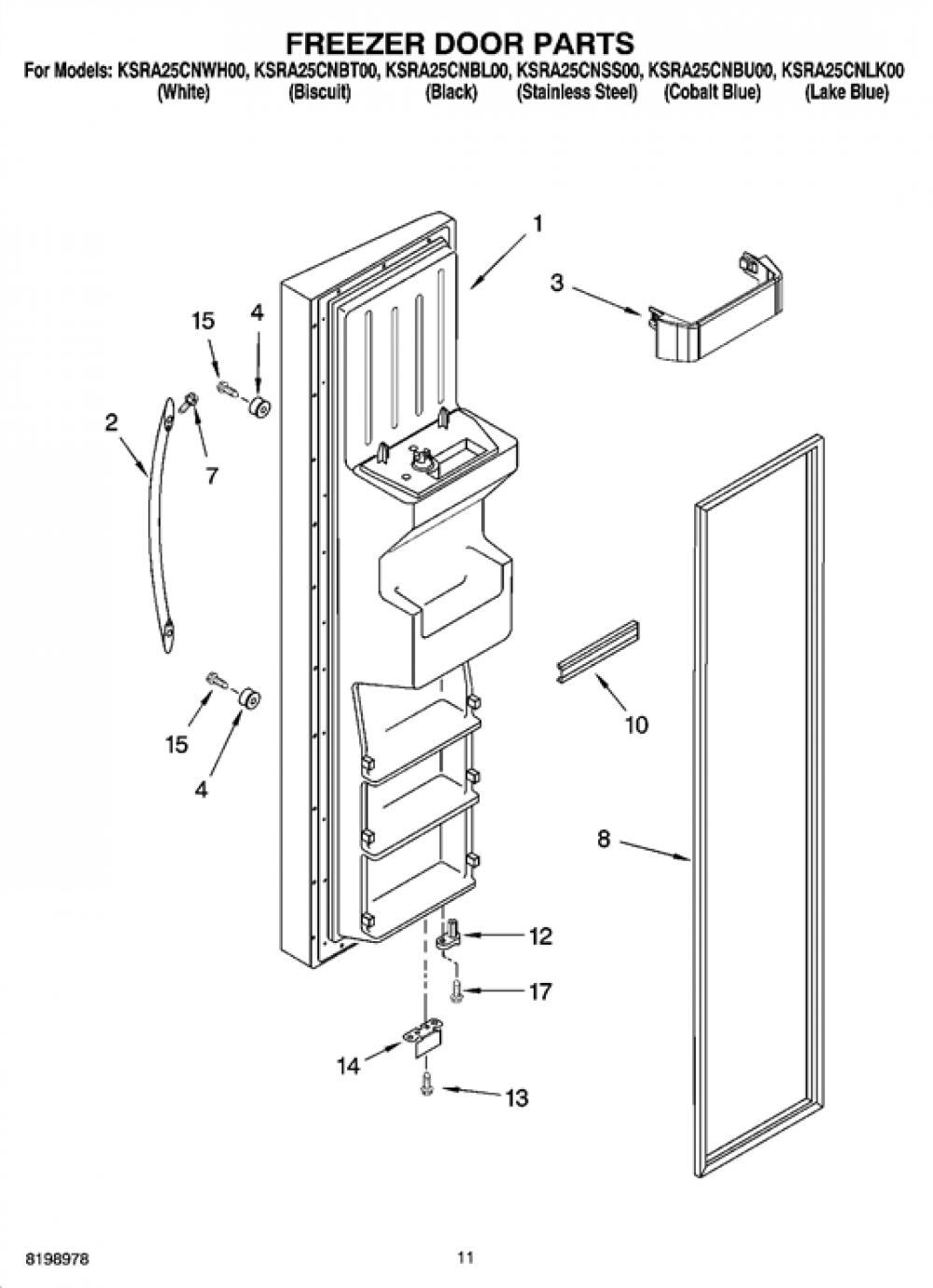 FREEZER DOOR PARTS

For Models: KSRA25CNWH00, KSRA25CNBT00, KSRA25CNBL00, KSRA25CNSS00, KSRA25CNBU00, KSRA25CNLK00
(White) (Biscuit) (Black) (Stainless Steel) (Cobalt Blue) (Lake Blue)

1
3
15
4
2
7
10
15
4
8
12
17
14
13

8198978

11