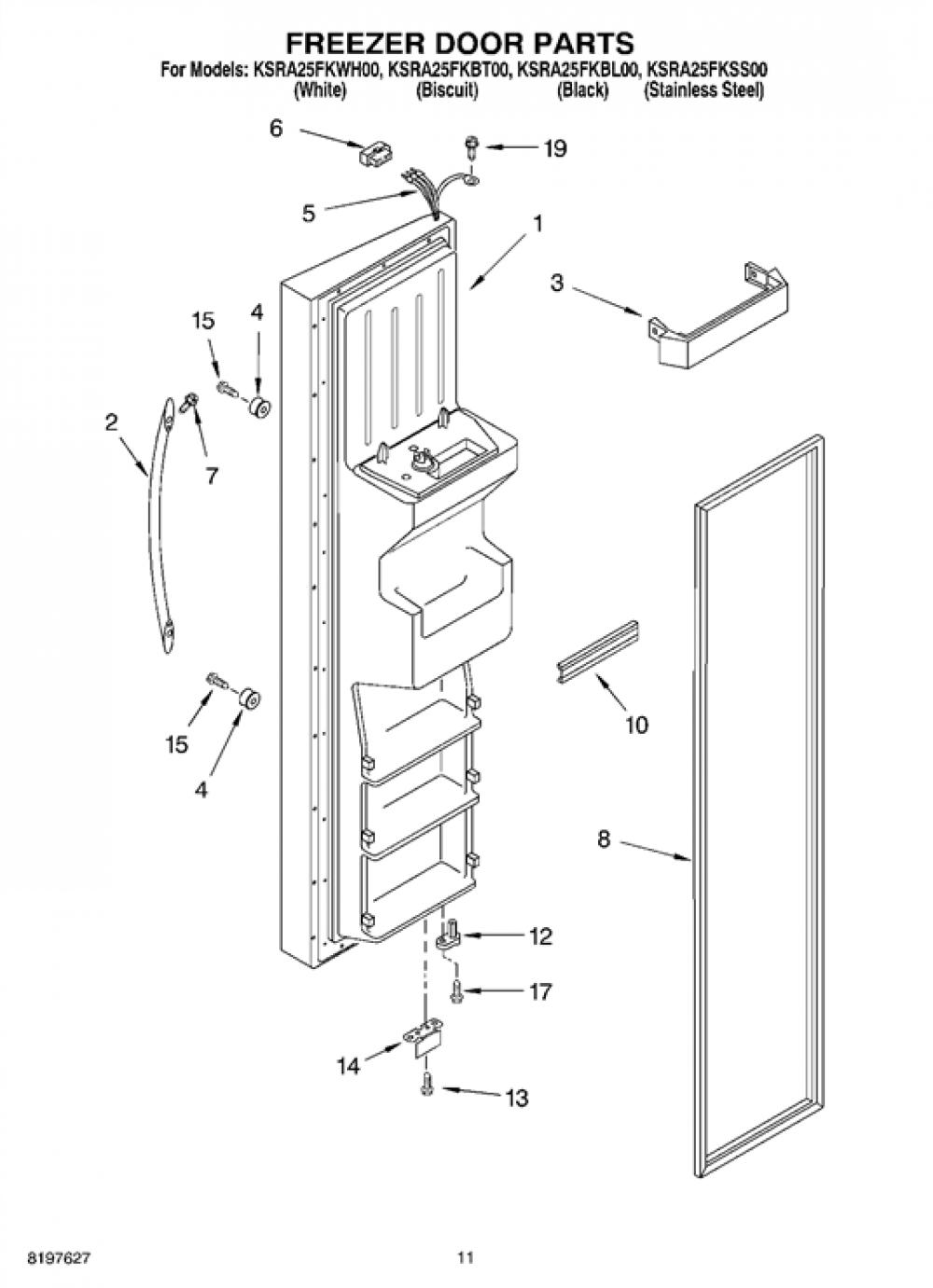 FREEZER DOOR PARTS
For Models: KSRA25FKWH00, KSRA25FKBT00, KSRA25FKBL00, KSRA25FKSS00
(White) (Biscuit) (Black) (Stainless Steel)

6
19
5
1
3
15
4
2
7
15
4
10
8
12
17
14
13

8197627
11