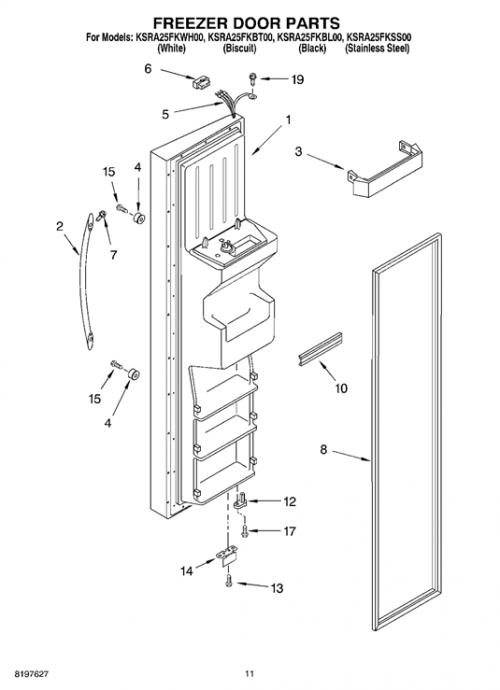 FREEZER DOOR PARTS
For Models: KSRA25FKWH00, KSRA25FKBT00, KSRA25FKBL00, KSRA25FKSS00
(White) (Biscuit) (Black) (Stainless Steel)

6
19
5
1
3
15
4
2
7
15
4
10
8
12
17
14
13

8197627
11