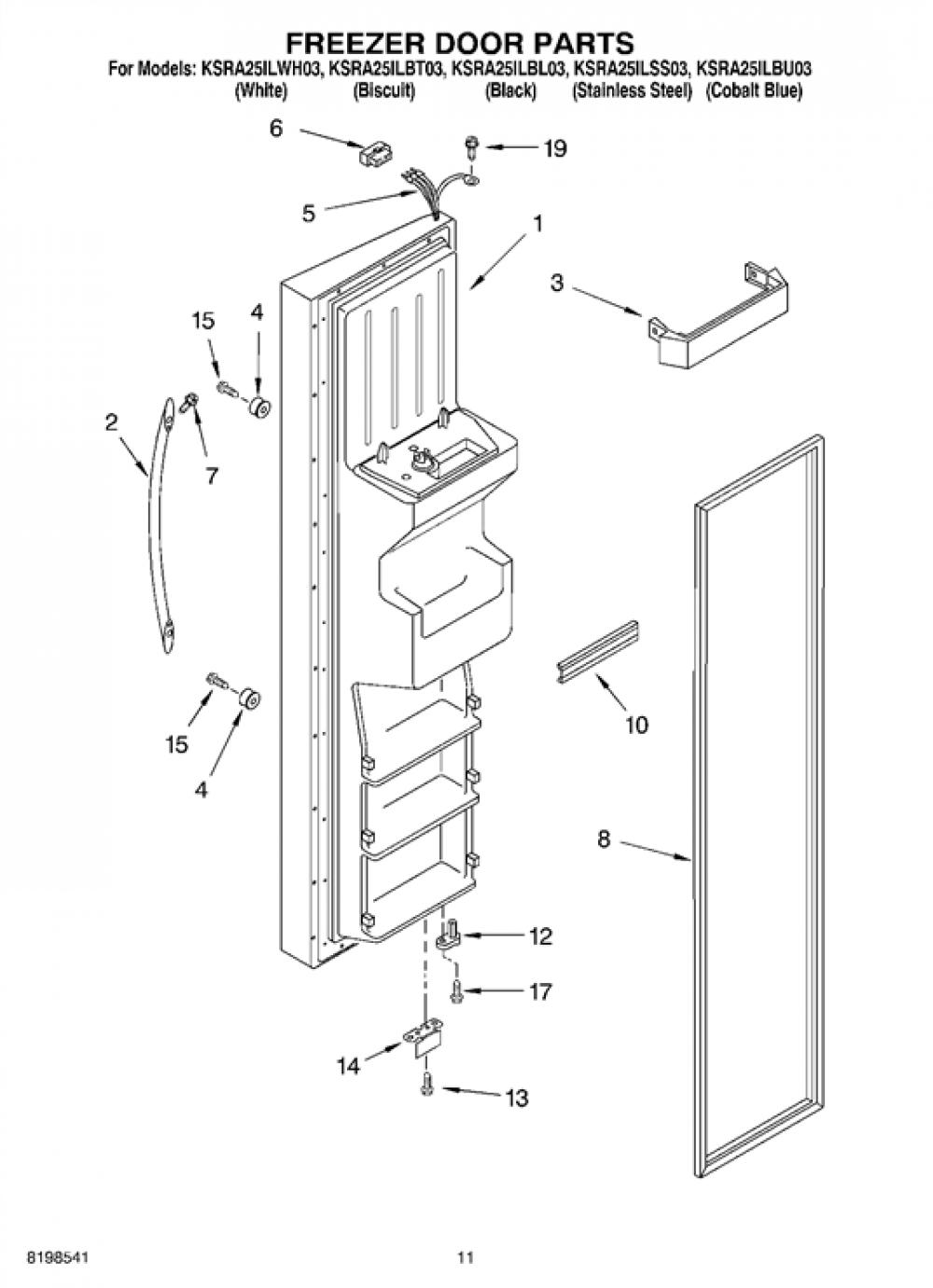 FREEZER DOOR PARTS
For Models: KSRA25ILWH03, KSRA25ILBT03, KSRA25ILBL03, KSRA25ILSS03, KSRA25ILBU03
(White) (Biscuit) (Black) (Stainless Steel) (Cobalt Blue)

6
19
5
1
3
15
4
2
7
10
15
4
8
12
17
14
13

8198541
11