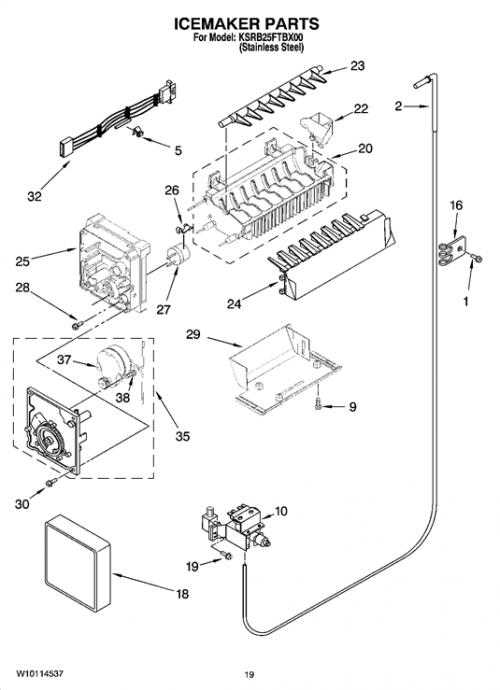 ICEMAKER PARTS
For Model: KSRB25FTBX00
(Stainless Steel)

23
2
22
5
20
32
26
16
25
28
27
24
1
29
37
38
9
35
30
10
19
18

W10114537

19