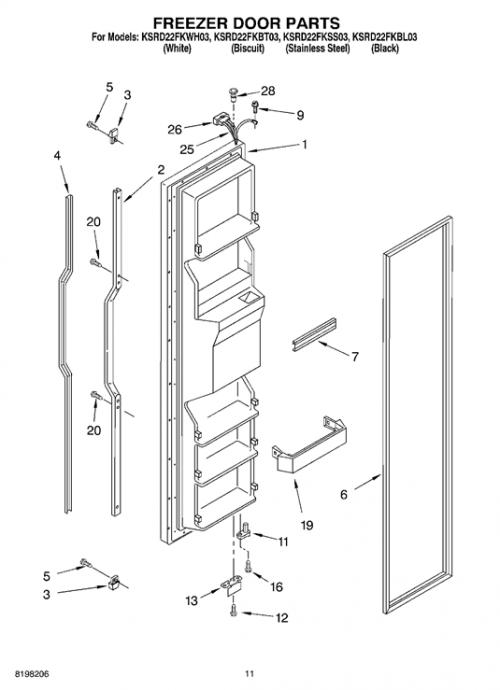 FREEZER DOOR PARTS
For Models: KSRD22FKWH03, KSRD22FKBT03, KSRD22FKSS03, KSRD22FKBL03
(White) (Biscuit) (Stainless Steel) (Black)

5
3
28
9
26
25
1
4
2
20
7
20
6
19
11
5
3
16
13
12

8198206
11