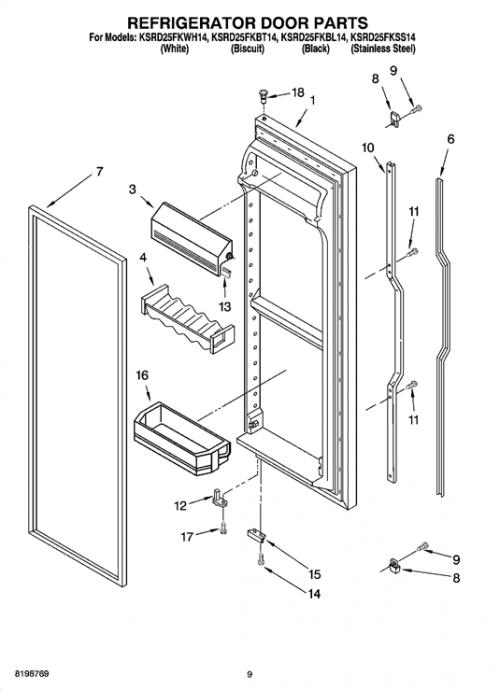 REFRIGERATOR DOOR PARTS

For Models: KSRD25FKWH14, KSRD25FKBT14, KSRD25FKBL14, KSRD25FKSS14
(White) (Biscuit) (Black) (Stainless Steel)

18
1
8
9
10
6
7
3
11
4
13
16
11
12
17
15
14
9
8

8198769

9