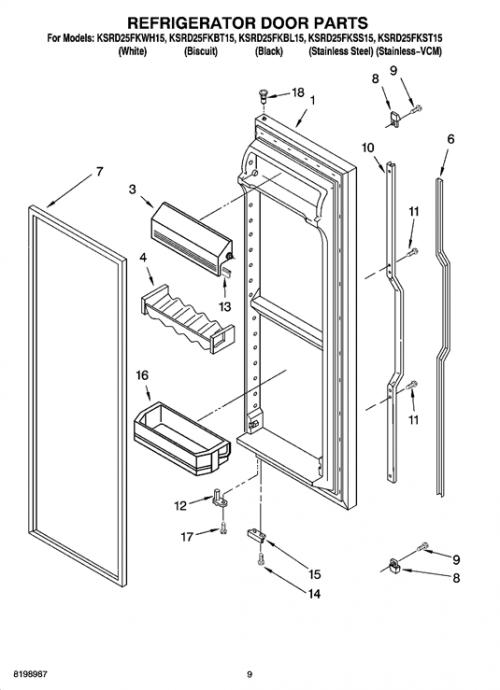 REFRIGERATOR DOOR PARTS

For Models: KSRD25FKWH15, KSRD25FKBT15, KSRD25FKBL15, KSRD25FKSS15, KSRD25FKST15
(White) (Biscuit) (Black) (Stainless Steel) (Stainless–VCM)

18
1
8
9
10
6
7
3
11
4
13
16
11
12
17
15
14
9
8

8198987

9