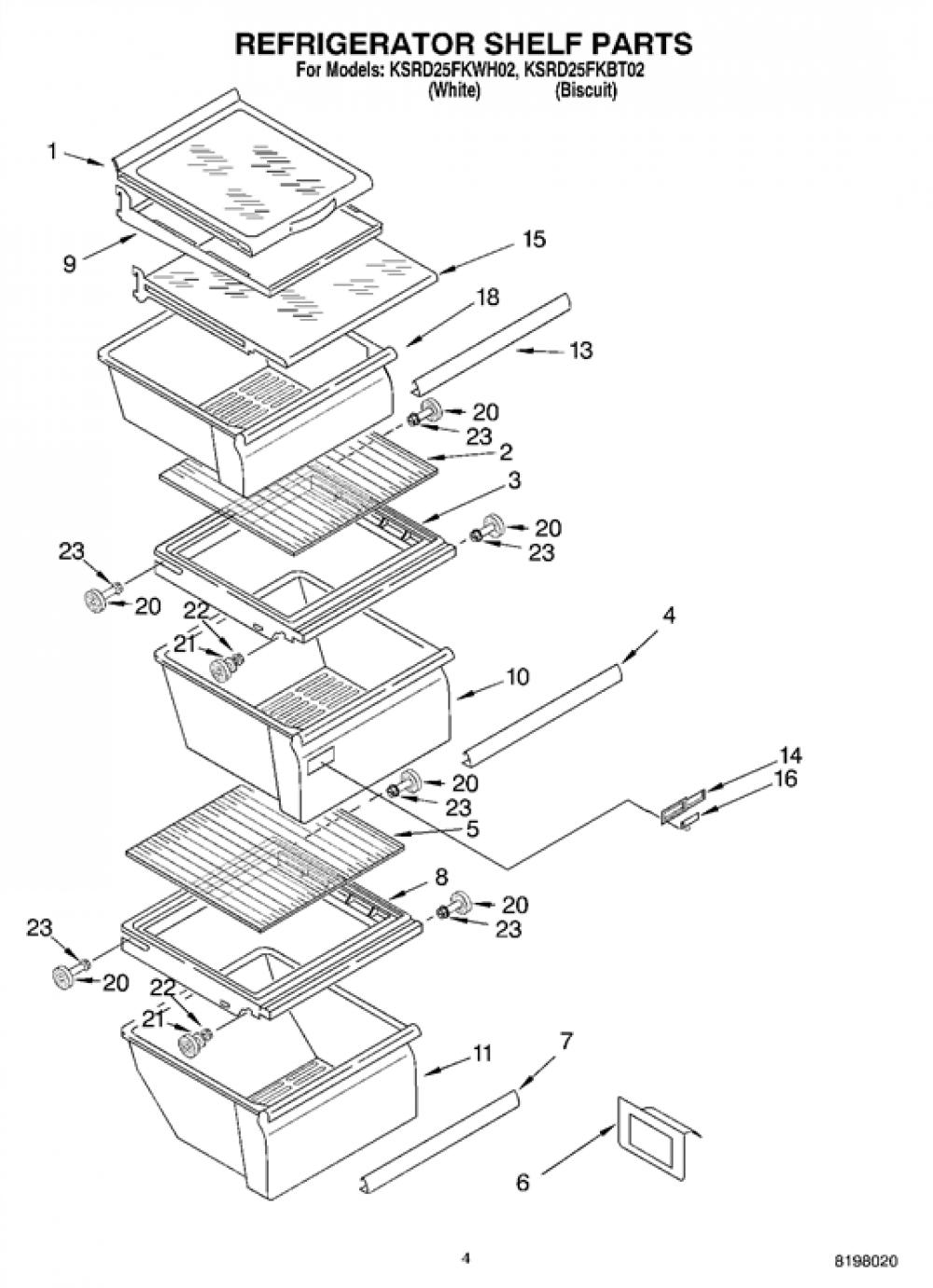 REFRIGERATOR SHELF PARTS
For Models: KSRD25FKWH02, KSRD25FKBT02
(White) (Biscuit)

1
9
15
18
13
20
23
2
3
20
23
23
20
22
21
4
10
14
16
20
23
5
8
20
23
23
20
22
21
11
7
6

4
8198020