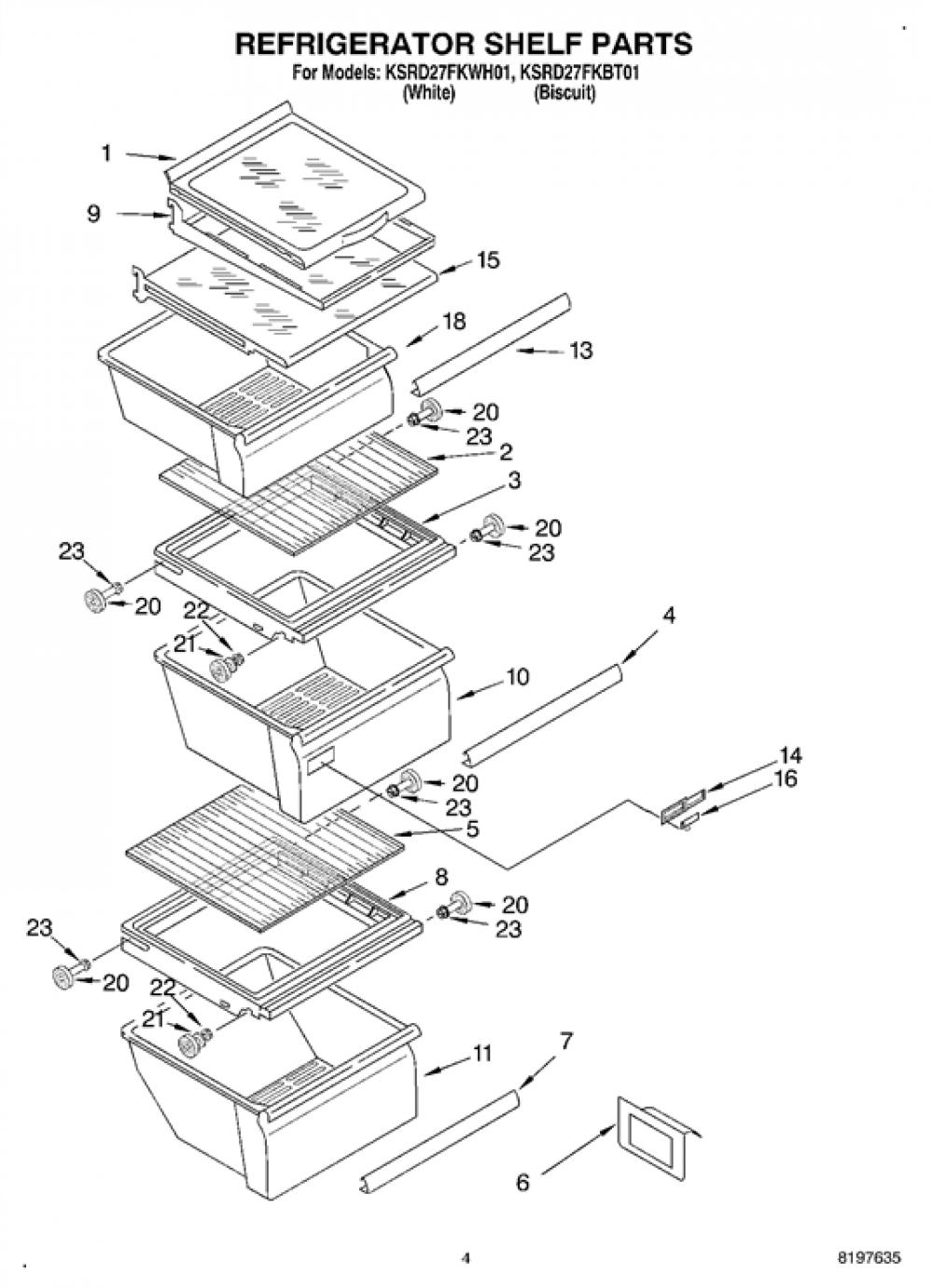 REFRIGERATOR SHELF PARTS
For Models: KSRD27FKWH01, KSRD27FKBT01
(White) (Biscuit)

1
9
15
18
13
20
23
2
3
20
23
23
20
22
21
4
10
14
16
20
23
5
8
20
23
23
20
22
21
11
7
6

4

8197635