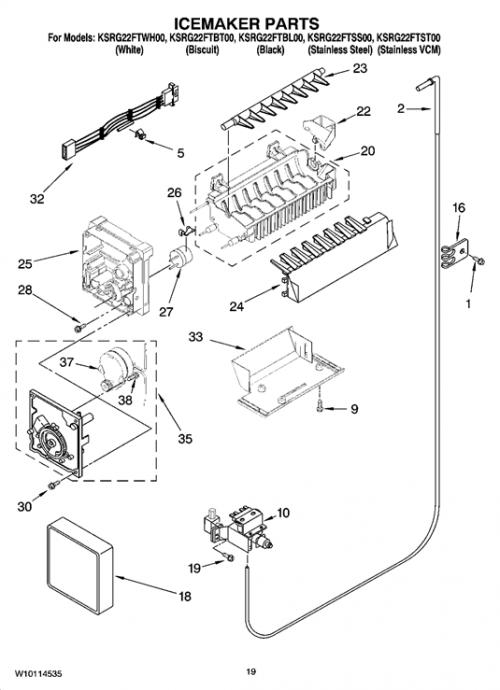 ICEMAKER PARTS

For Models: KSRG22FTWH00, KSRG22FTBT00, KSRG22FTBL00, KSRG22FTSS00, KSRG22FTST00
(White) (Biscuit) (Black) (Stainless Steel) (Stainless VCM)

23
2
22
5
20
32
26
16
25
28
27
24
1
33
37
38
9
35
30
10
19
18

W10114535

19