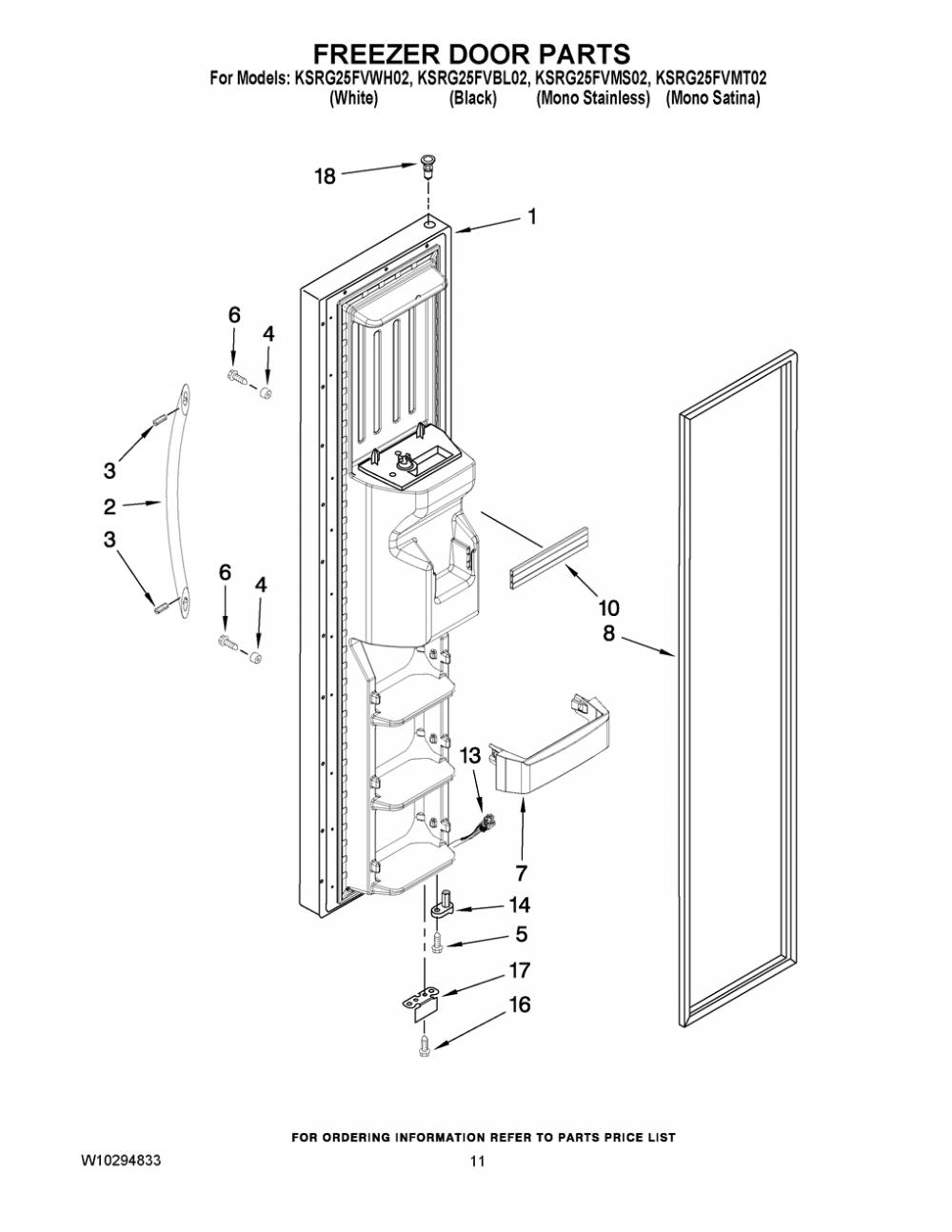 FREEZER DOOR PARTS

For Models: KSRG25FVWH02, KSRG25FVBL02, KSRG25FVMS02, KSRG25FVMT02
(White) (Black) (Mono Stainless) (Mono Satina)

18
1
6
4
3
2
3
6
4
10
8
13
7
14
5
17
16

FOR ORDERING INFORMATION REFER TO PARTS PRICE LIST

W10294833

11