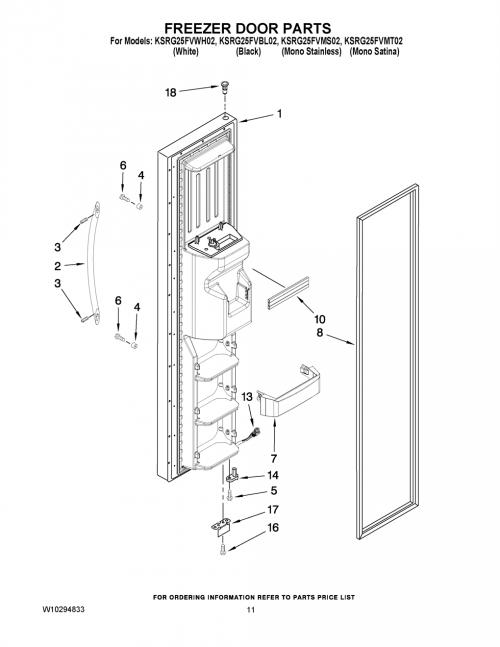 FREEZER DOOR PARTS
For Models: KSRG25FVWH02, KSRG25FVBL02, KSRG25FVMS02, KSRG25FVMT02
(White) (Black) (Mono Stainless) (Mono Satina)

18
1
6
4
3
2
3
6
4
10
8
13
7
14
5
17
16

FOR ORDERING INFORMATION REFER TO PARTS PRICE LIST
W10294833
11