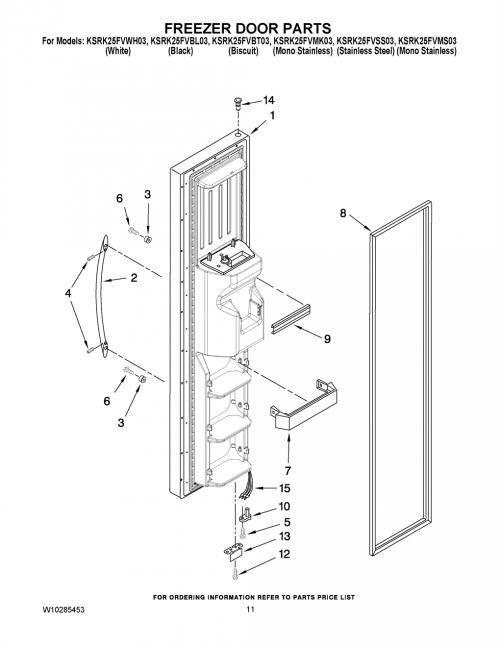 FREEZER DOOR PARTS

For Models: KSRK25FVWH03, KSRK25FVBL03, KSRK25FVBT03, KSRK25FVMK03, KSRK25FVSS03, KSRK25FVMS03
(White) (Black) (Biscuit) (Mono Stainless) (Stainless Steel) (Mono Stainless)

14
1
6
3
8
2
4
9
6
3
7
15
10
5
13
12

FOR ORDERING INFORMATION REFER TO PARTS PRICE LIST

W10285453

11