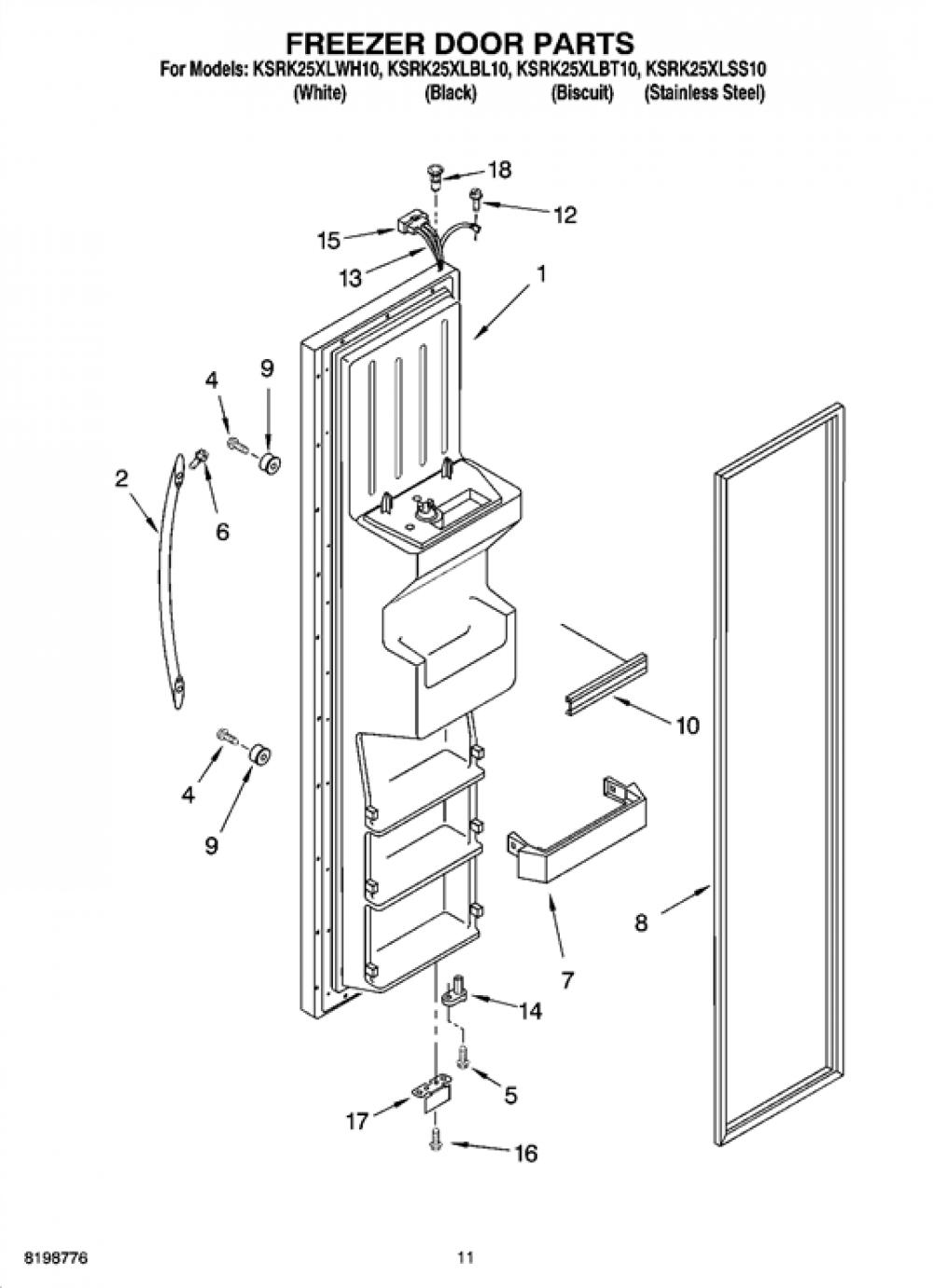 FREEZER DOOR PARTS
For Models: KSRK25XLWH10, KSRK25XLBL10, KSRK25XLBT10, KSRK25XLSS10
(White) (Black) (Biscuit) (Stainless Steel)

18
12
15
13
1
4
9
2
6
10
4
9
7
8
14
5
17
16

8198776
11