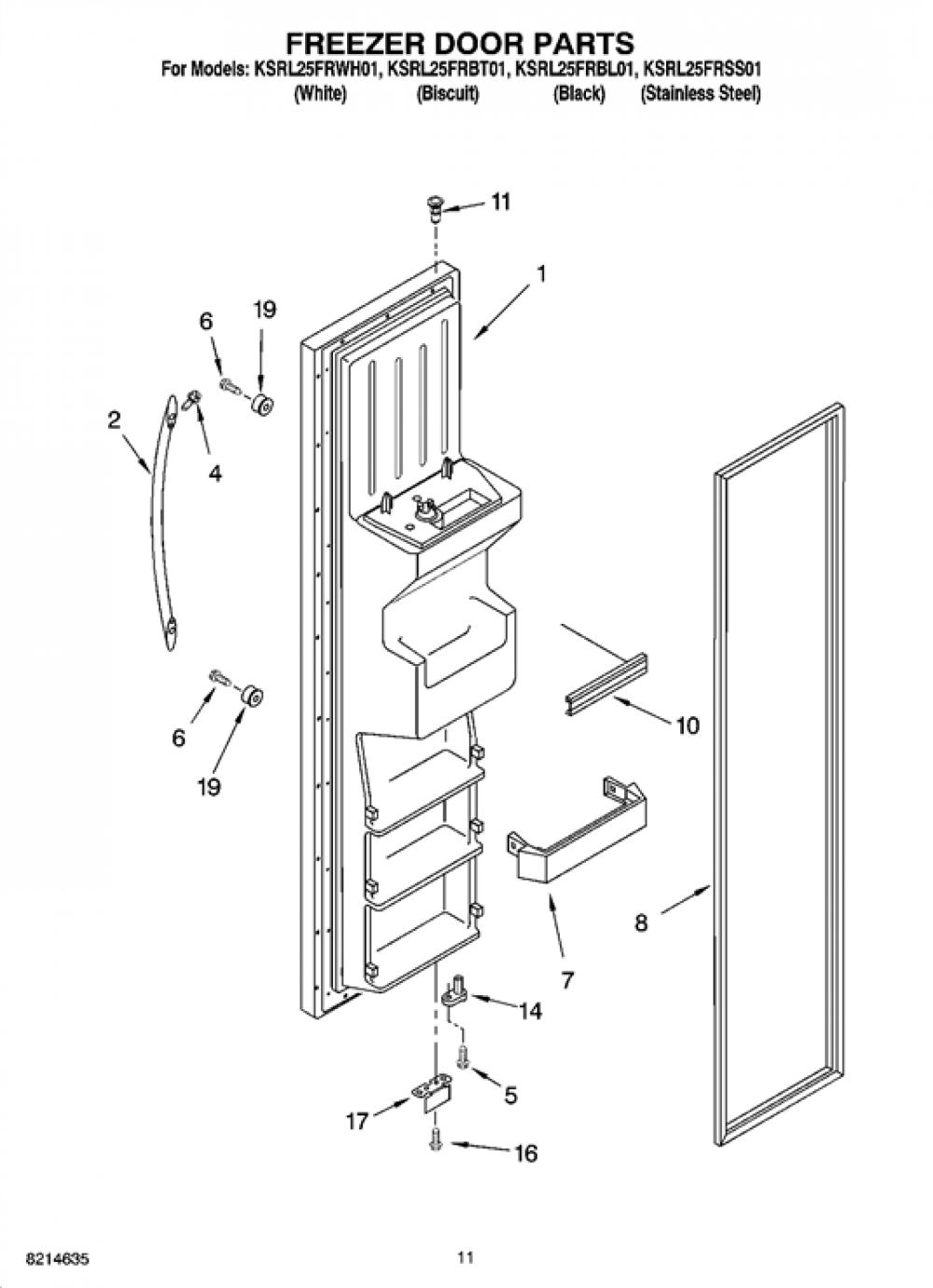 FREEZER DOOR PARTS
For Models: KSRL25FRWH01, KSRL25FRBT01, KSRL25FRBL01, KSRL25FRSS01
(White) (Biscuit) (Black) (Stainless Steel)

11
1
6
19
2
4
10
6
19
7
8
14
5
17
16

8214635
11